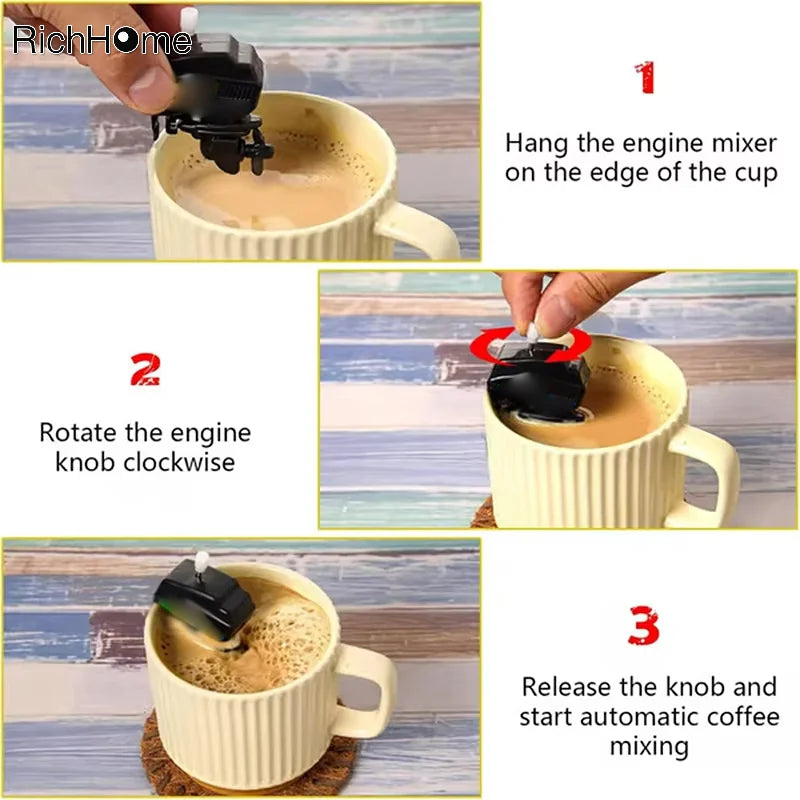 RichHome

1

Hang the engine mixer on the edge of the cup

2

Rotate the engine knob clockwise

3

Release the knob and start automatic coffee mixing