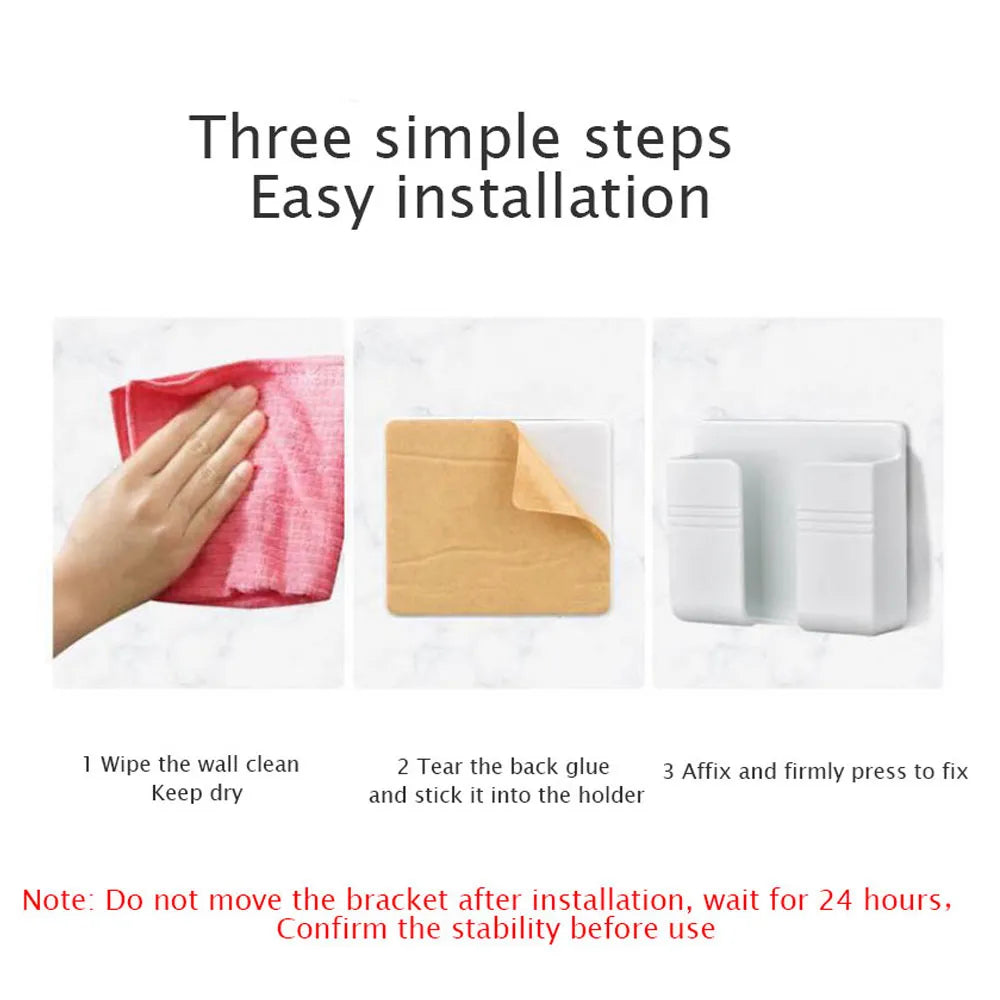 Three simple steps
Easy installation

1 Wipe the wall clean
Keep dry

2 Tear the back glue
and stick it into the holder

3 Affix and firmly press to fix

Note: Do not move the bracket after installation, wait for 24 hours,
Confirm the stability before use