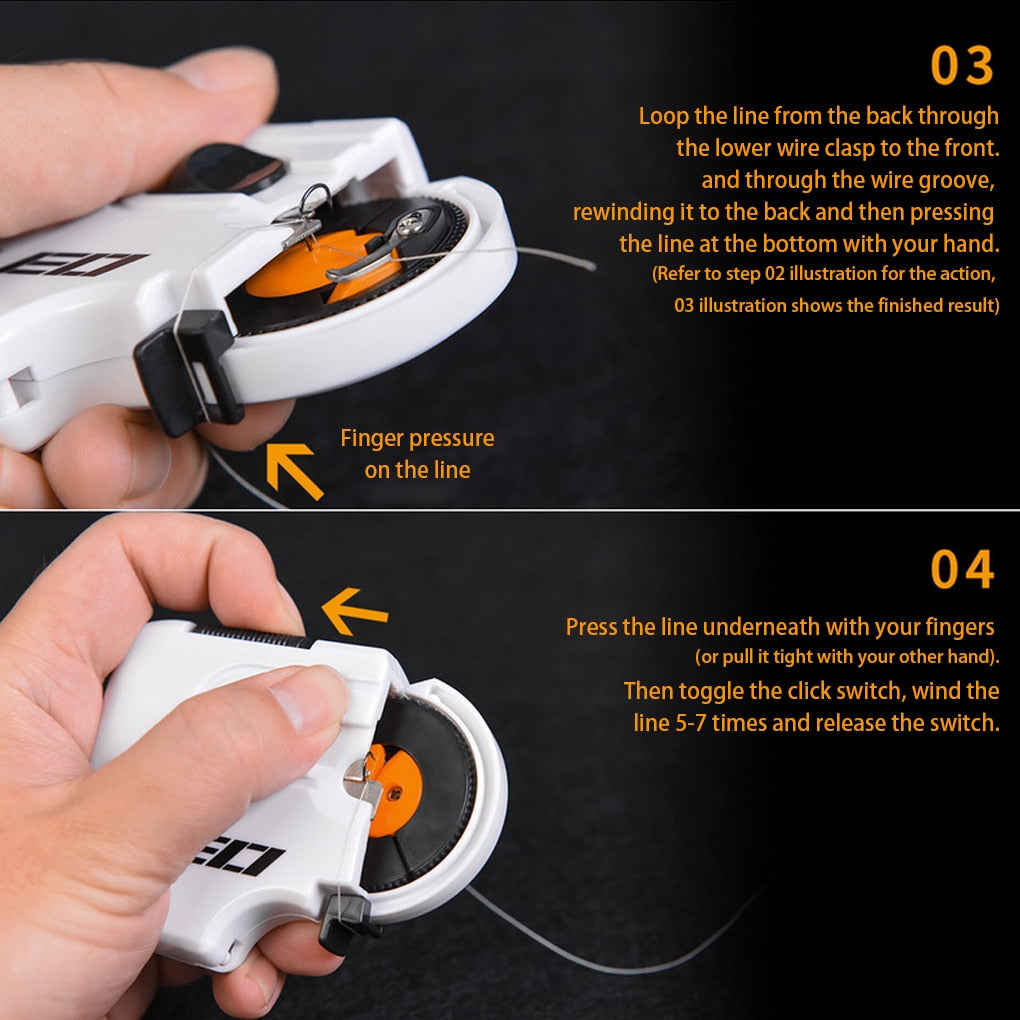 03

Loop the line from the back through the lower wire clasp to the front. and through the wire groove, rewinding it to the back and then pressing the line at the bottom with your hand.
(Refer to step 02 illustration for the action, 03 illustration shows the finished result)

EO

Finger pressure on the line

04

Press the line underneath with your fingers (or pull it tight with your other hand).
Then toggle the click switch, wind the line 5-7 times and release the switch.

EO