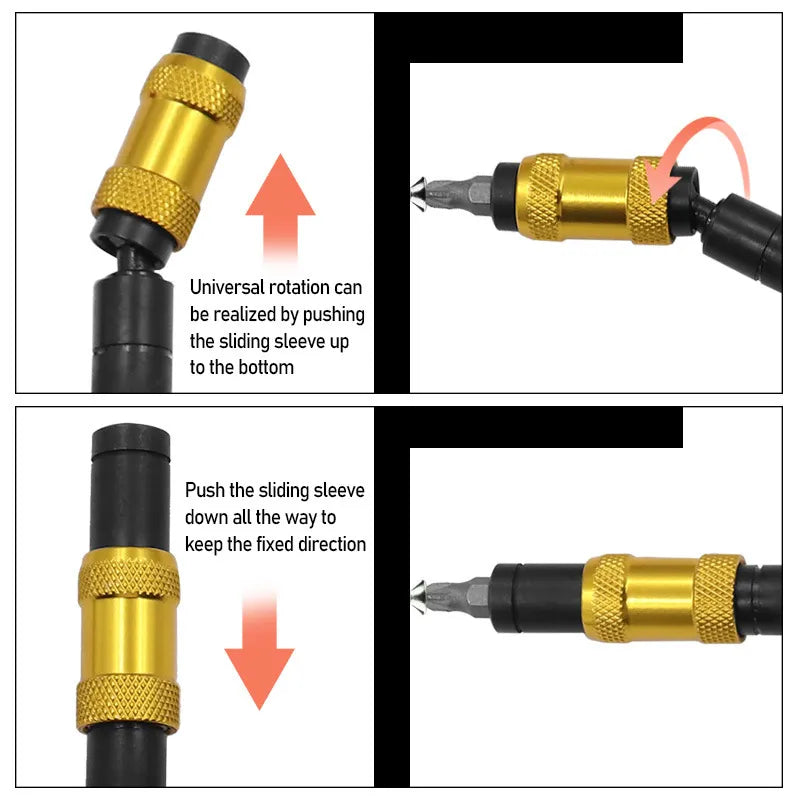 Universal rotation can be realized by pushing the sliding sleeve up to the bottom

Push the sliding sleeve down all the way to keep the fixed direction