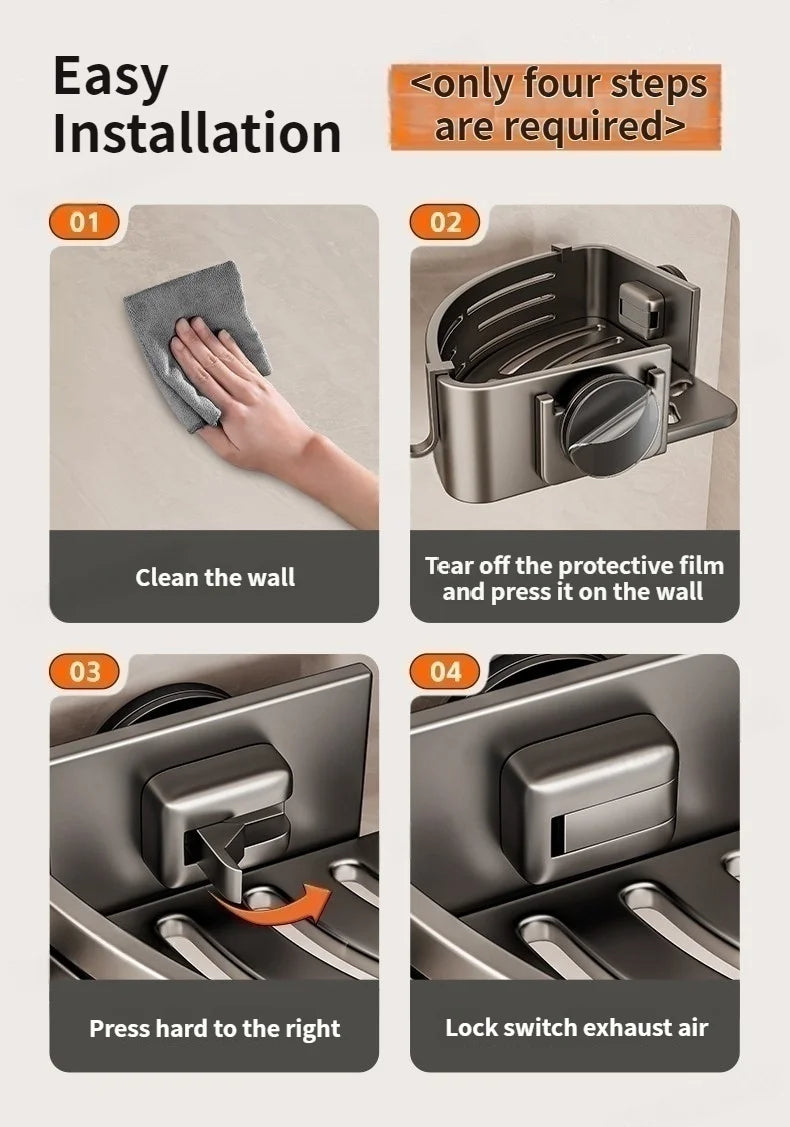 Easy Installation

<only four steps are required>

01

Clean the wall

02

Tear off the protective film and press it on the wall

03

Press hard to the right

04

Lock switch exhaust air