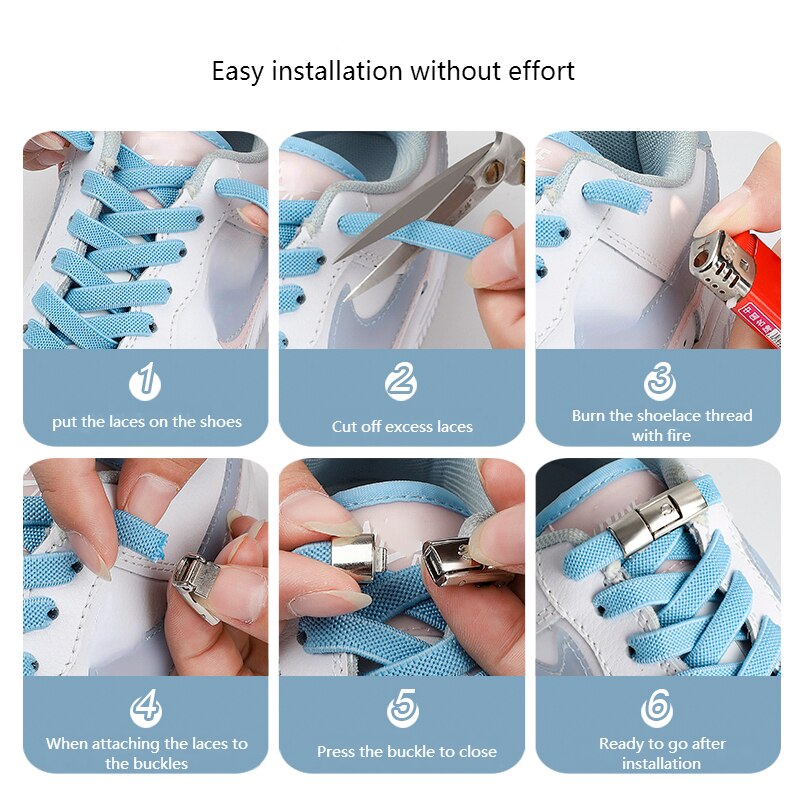 Easy installation without effort

1
put the laces on the shoes

2
Cut off excess laces

3
Burn the shoelace thread with fire

4
When attaching the laces to the buckles

5
Press the buckle to close

6
Ready to go after installation