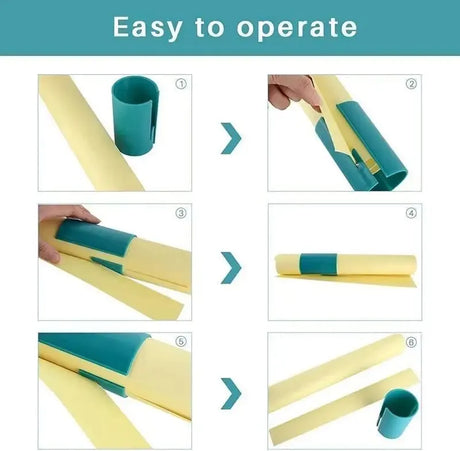 Easy to operate

①

②

③

④

⑤

⑥