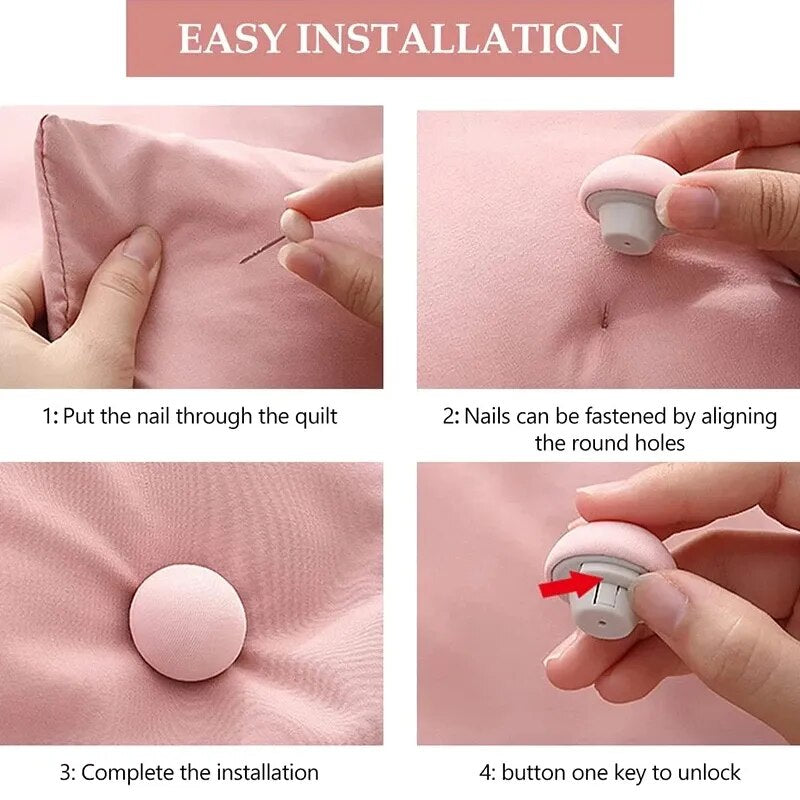 EASY INSTALLATION

1: Put the nail through the quilt

2: Nails can be fastened by aligning the round holes

3: Complete the installation

4: button one key to unlock