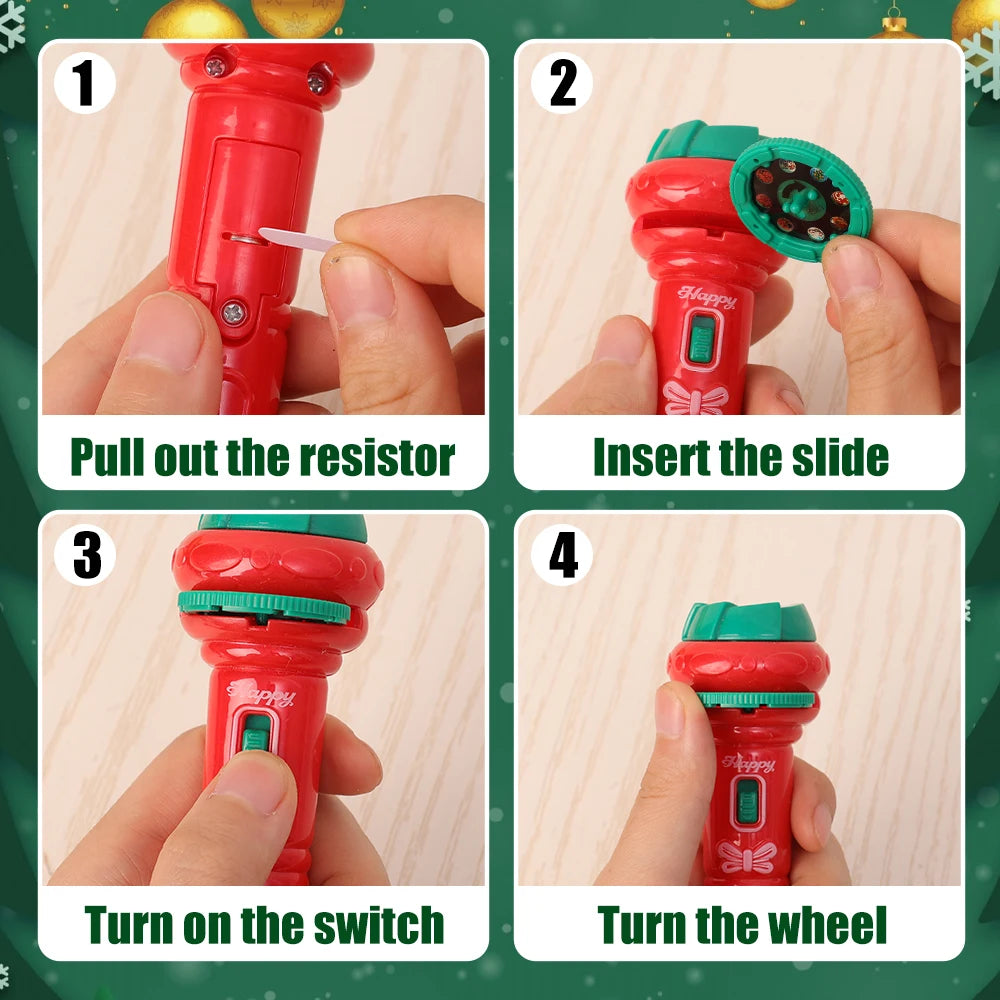 1

Pull out the resistor

2

Happy

Insert the slide

3

Happy

Turn on the switch

4

Happy

Turn the wheel