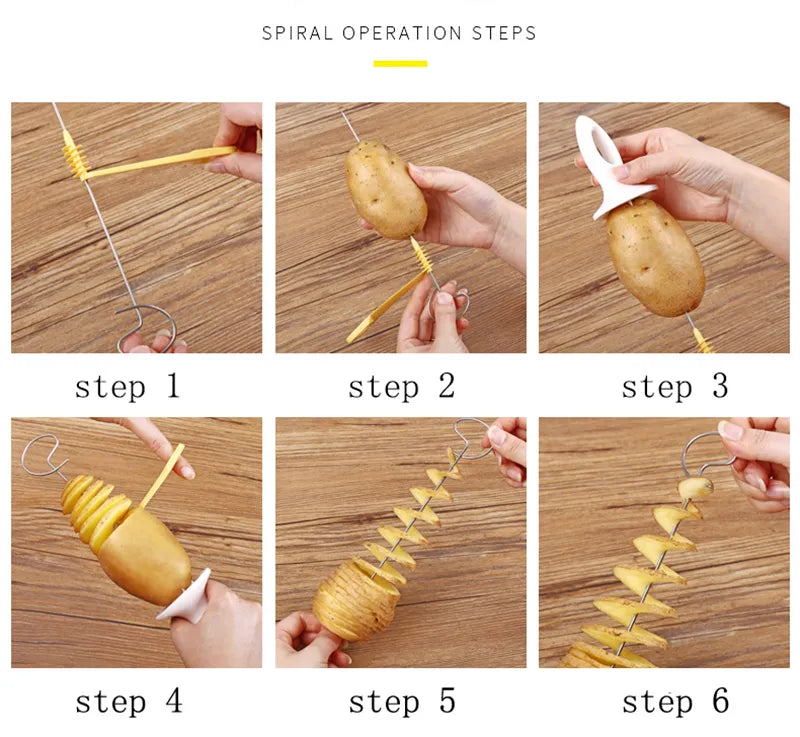 SPIRAL OPERATION STEPS

step 1

step 2

step 3

step 4

step 5

step 6