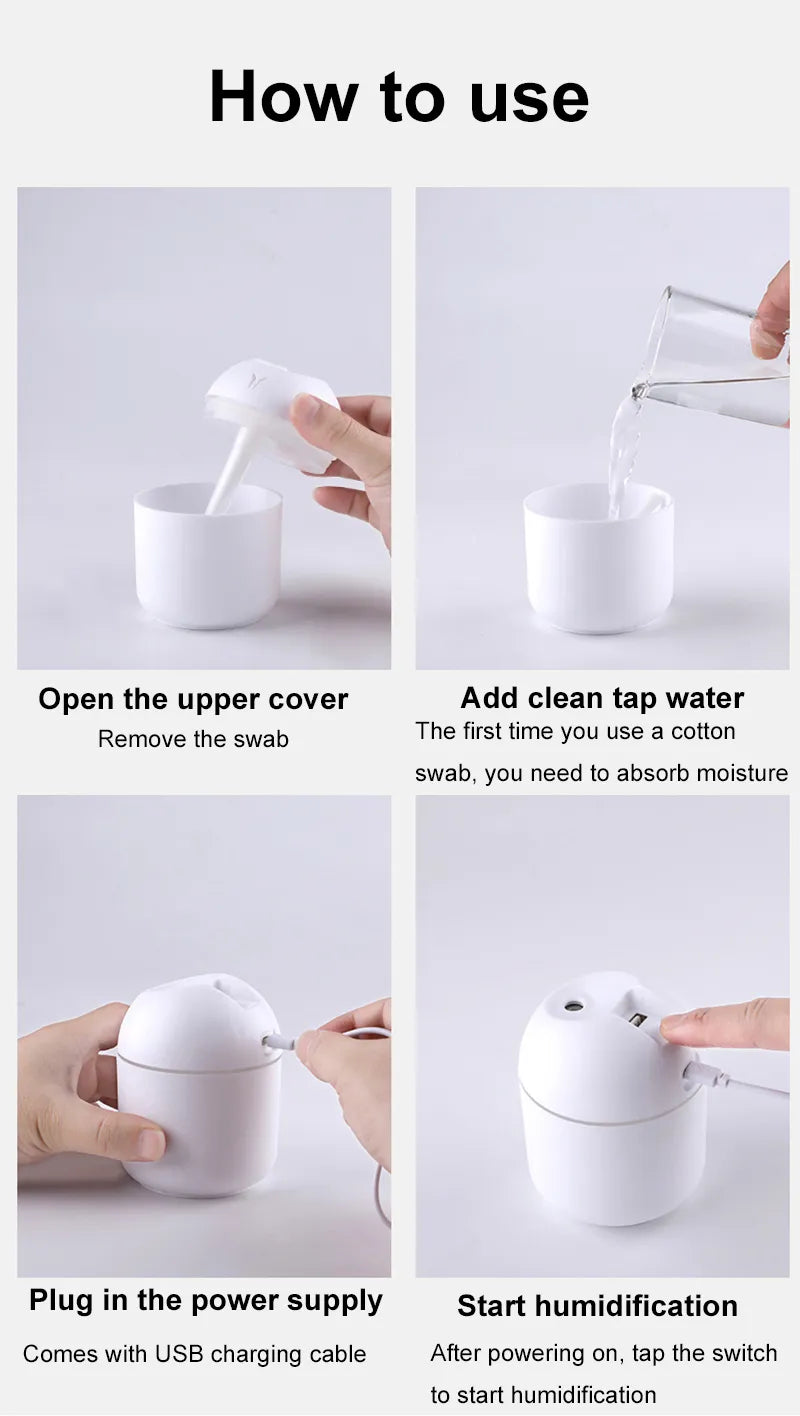 How to use

Open the upper cover
Remove the swab

Add clean tap water
The first time you use a cotton swab, you need to absorb moisture

Plug in the power supply
Comes with USB charging cable

Start humidification
After powering on, tap the switch to start humidification