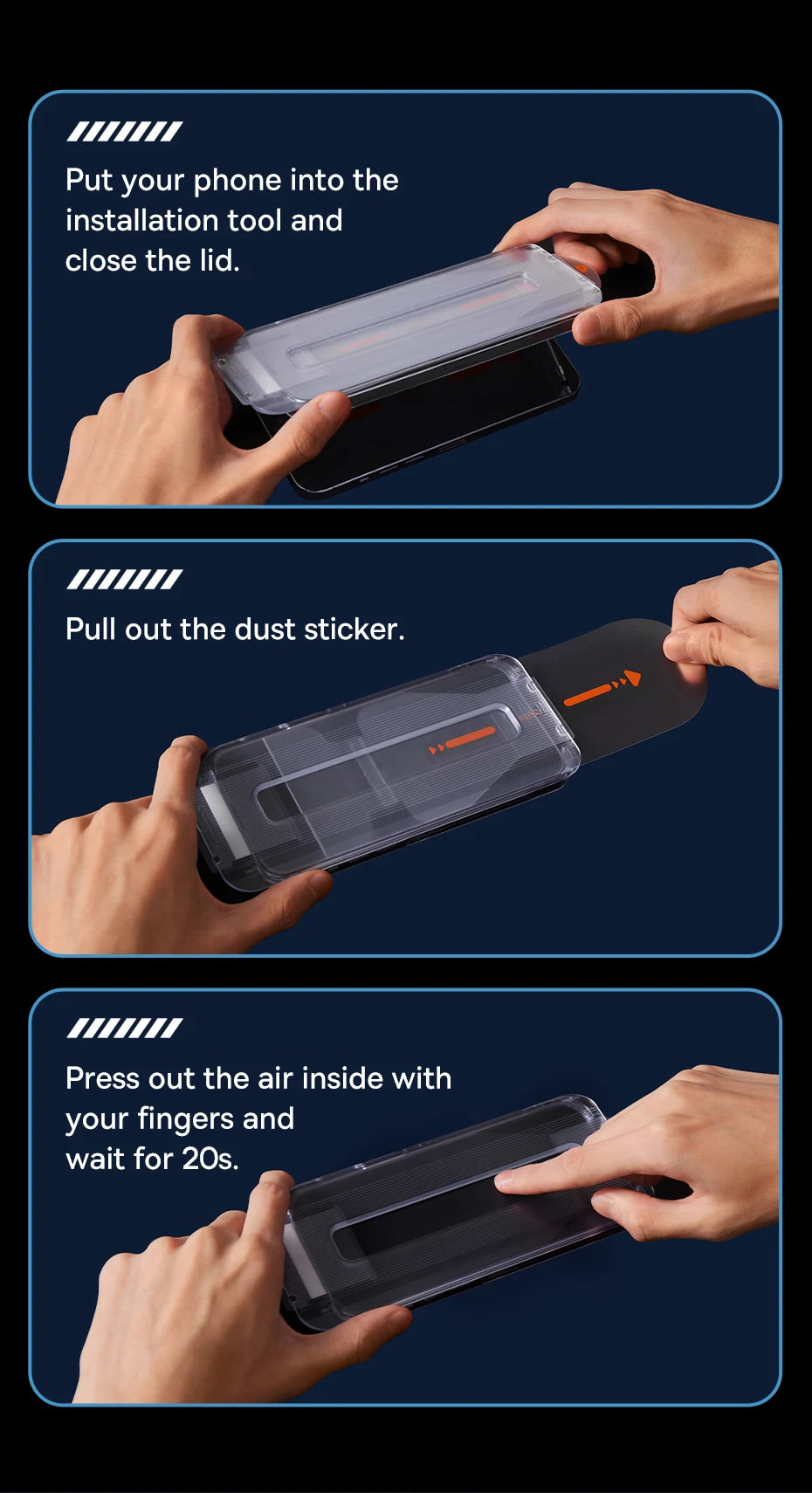 Put your phone into the installation tool and close the lid.

Pull out the dust sticker.

Press out the air inside with your fingers and wait for 20s.