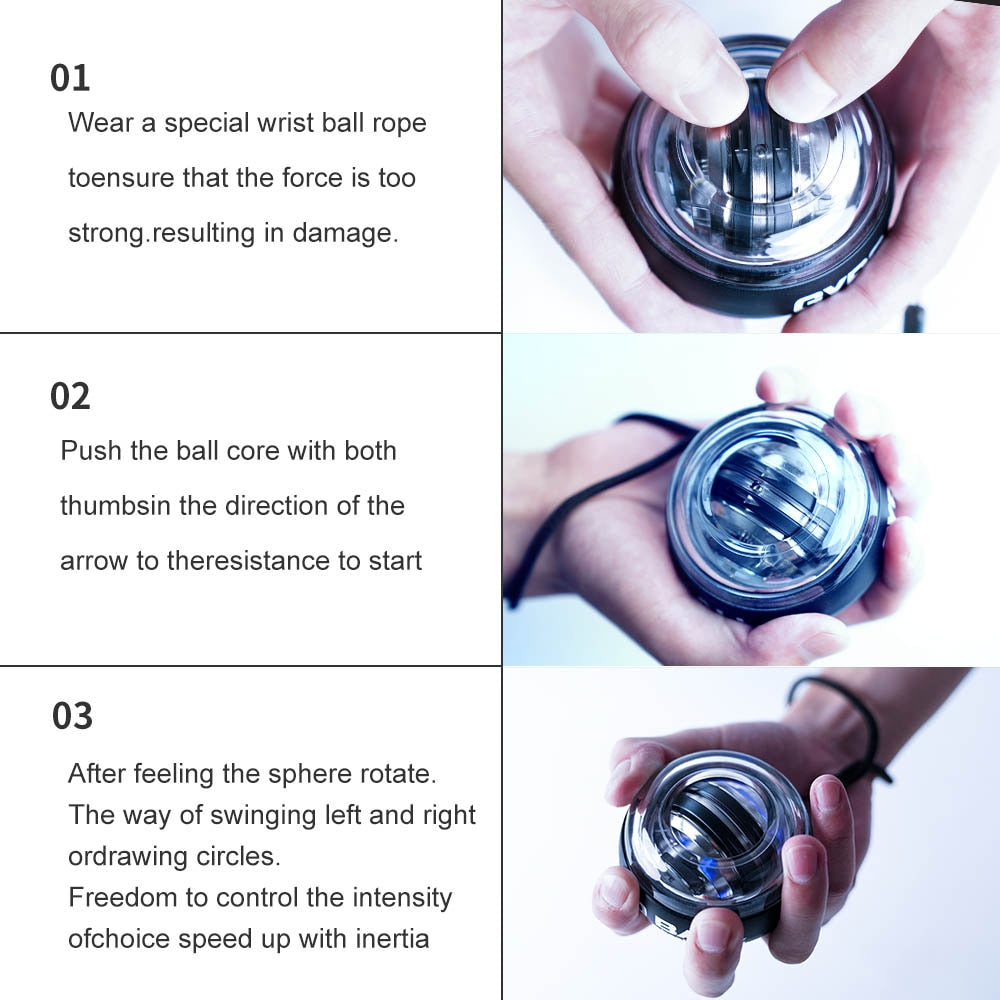 01
Wear a special wrist ball rope toensure that the force is too strong.resulting in damage.

02
Push the ball core with both thumbsin the direction of the arrow to theresistance to start

03
After feeling the sphere rotate.
The way of swinging left and right ordrawing circles.
Freedom to control the intensity ofchoice speed up with inertia