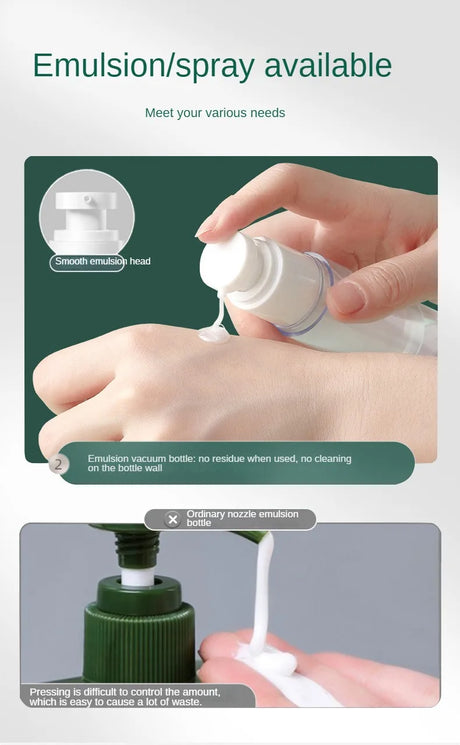 Emulsion/spray available

Meet your various needs

Smooth emulsion head

2

Emulsion vacuum bottle: no residue when used, no cleaning on the bottle wall

Ordinary nozzle emulsion bottle

Pressing is difficult to control the amount, which is easy to cause a lot of waste.