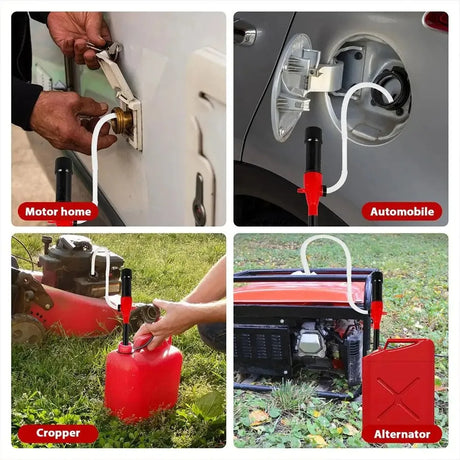 Motor home

Automobile

Cropper

Alternator