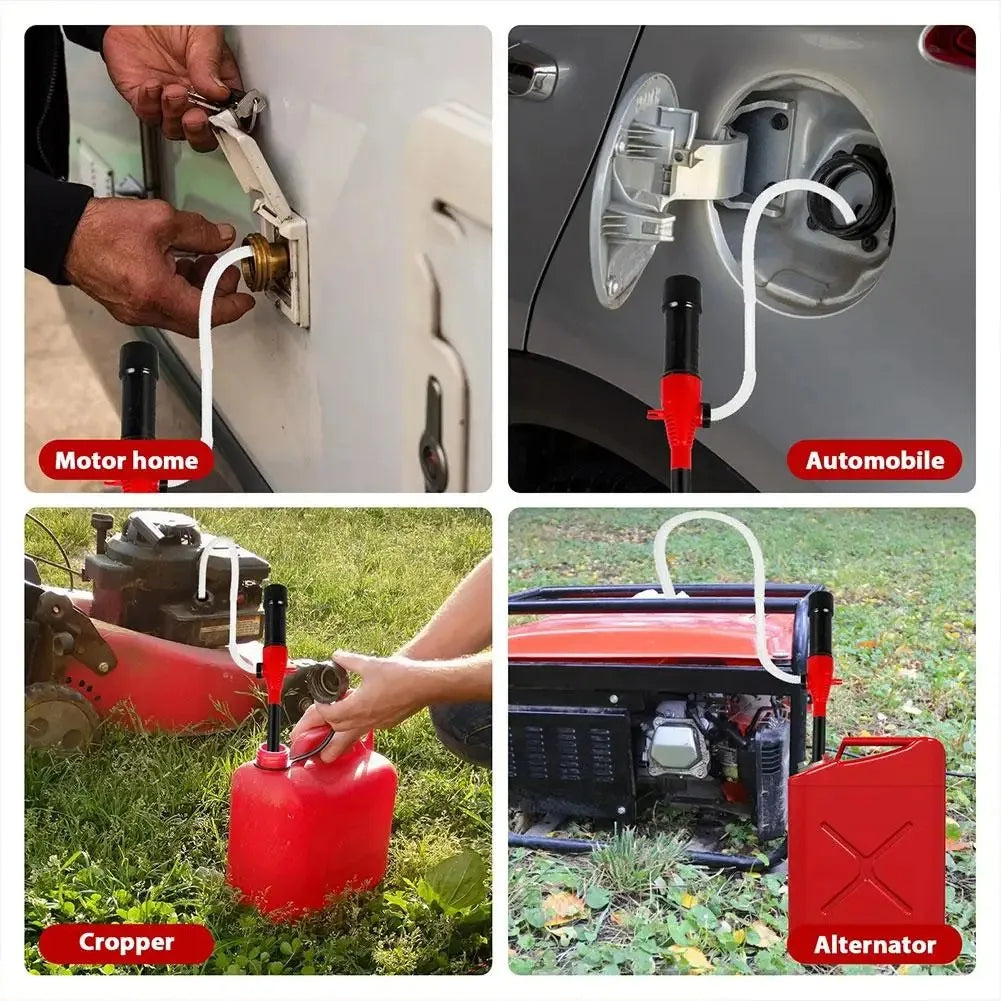 Motor home

Automobile

Cropper

Alternator