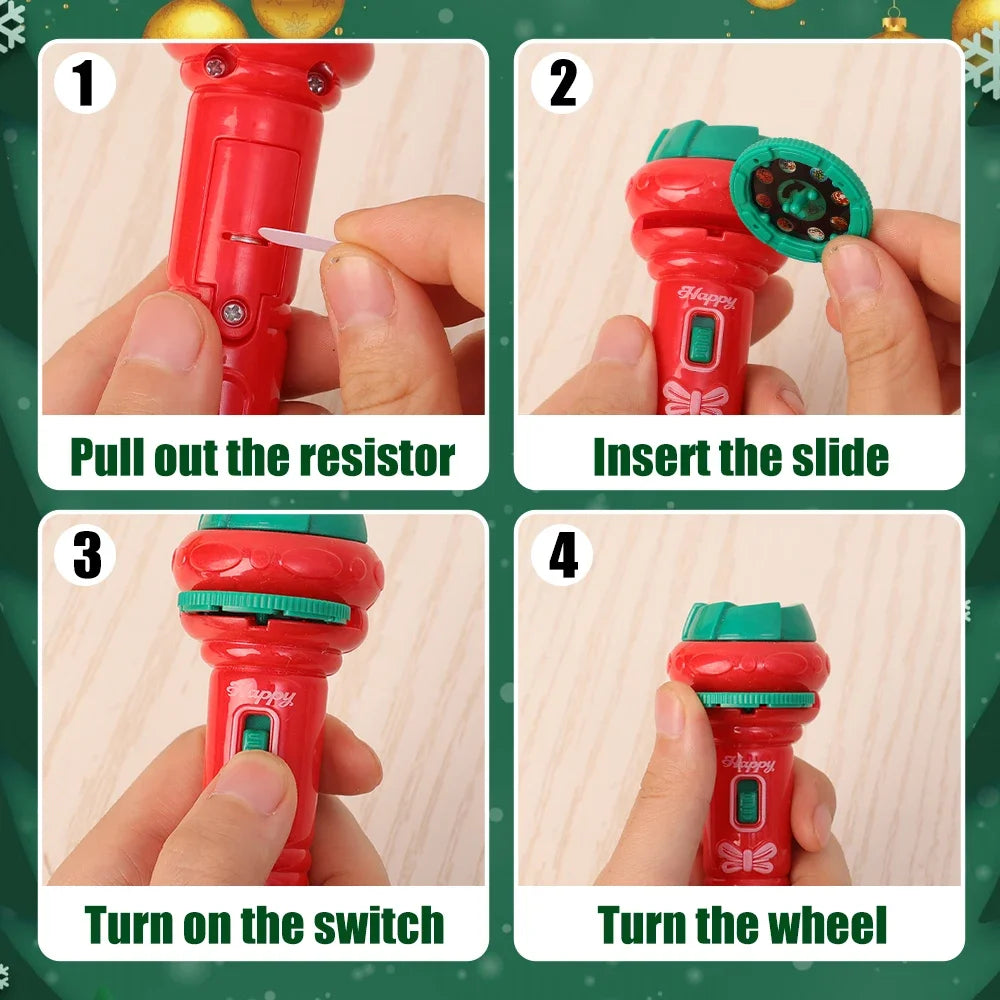 1

Pull out the resistor

2

Happy

Insert the slide

3

Happy

Turn on the switch

4

Happy

Turn the wheel