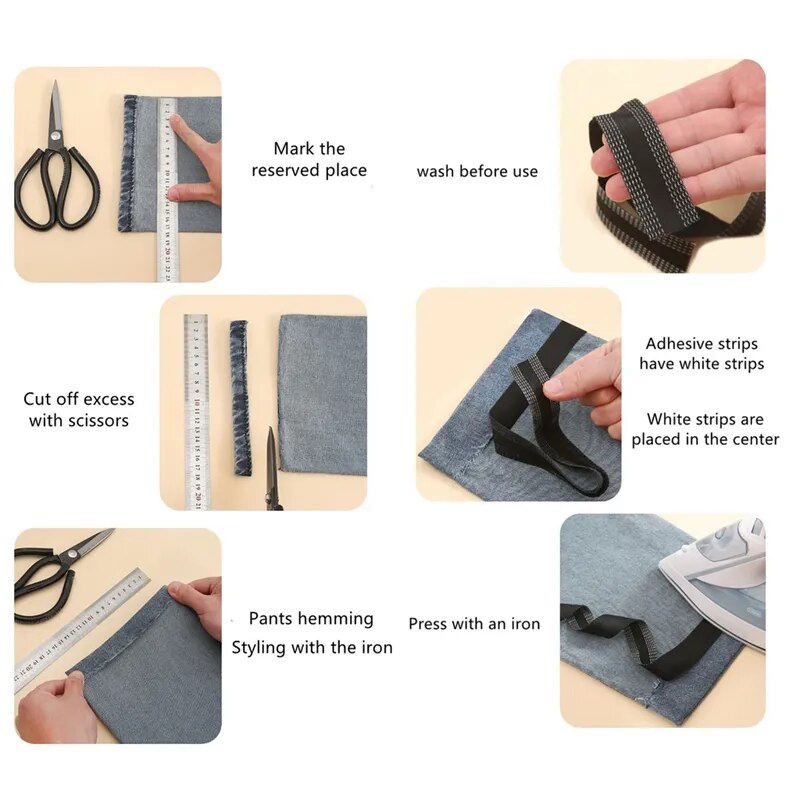 Mark the reserved place

wash before use

Cut off excess with scissors

Adhesive strips have white strips

White strips are placed in the center

Pants hemming
Styling with the iron

Press with an iron