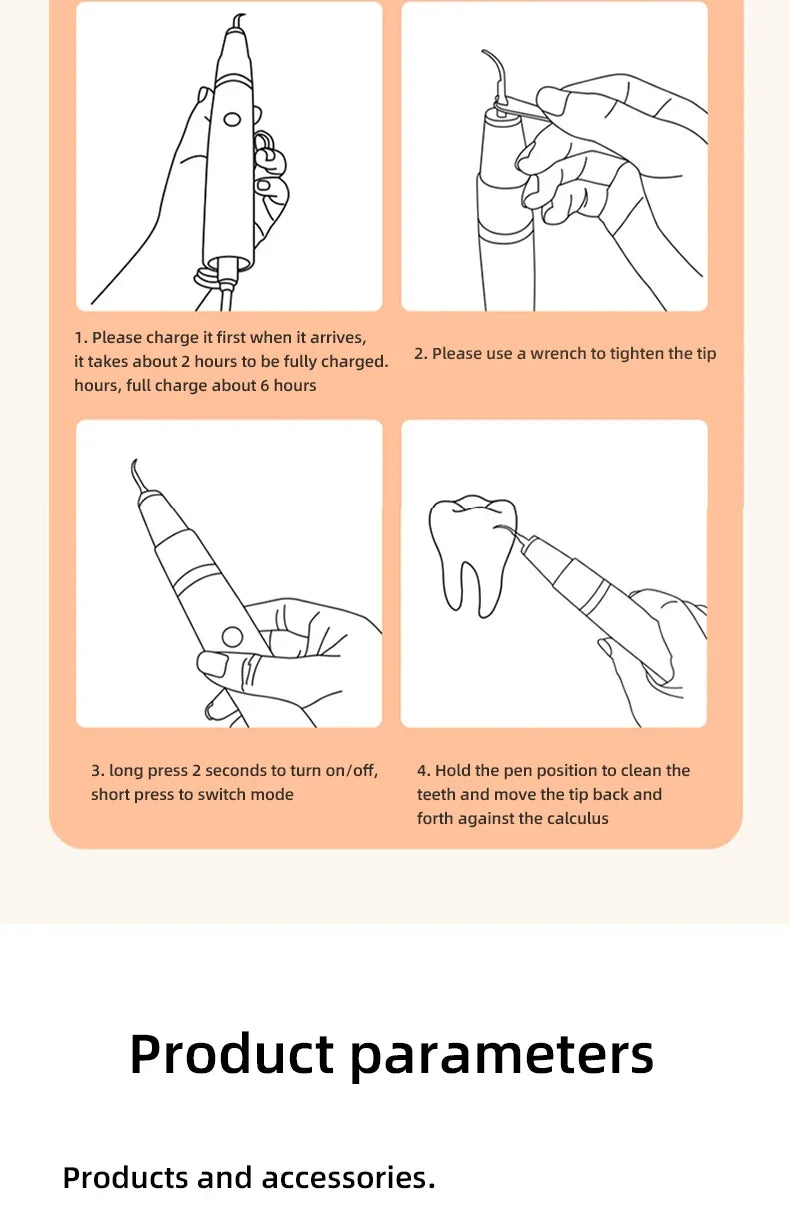 1. Please charge it first when it arrives, it takes about 2 hours to be fully charged. hours, full charge about 6 hours

2. Please use a wrench to tighten the tip

3. long press 2 seconds to turn on/off, short press to switch mode

4. Hold the pen position to clean the teeth and move the tip back and forth against the calculus

Product parameters

Products and accessories.