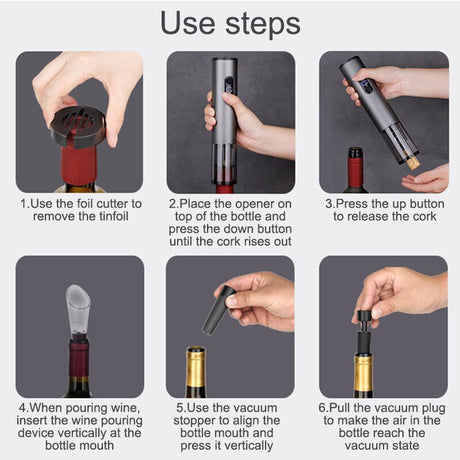 Use steps

1.Use the foil cutter to remove the tinfoil

2.Place the opener on top of the bottle and press the down button until the cork rises out

3.Press the up button to release the cork

4.When pouring wine, insert the wine pouring device vertically at the bottle mouth

5.Use the vacuum stopper to align the bottle mouth and press it vertically

6.Pull the vacuum plug to make the air in the bottle reach the vacuum state