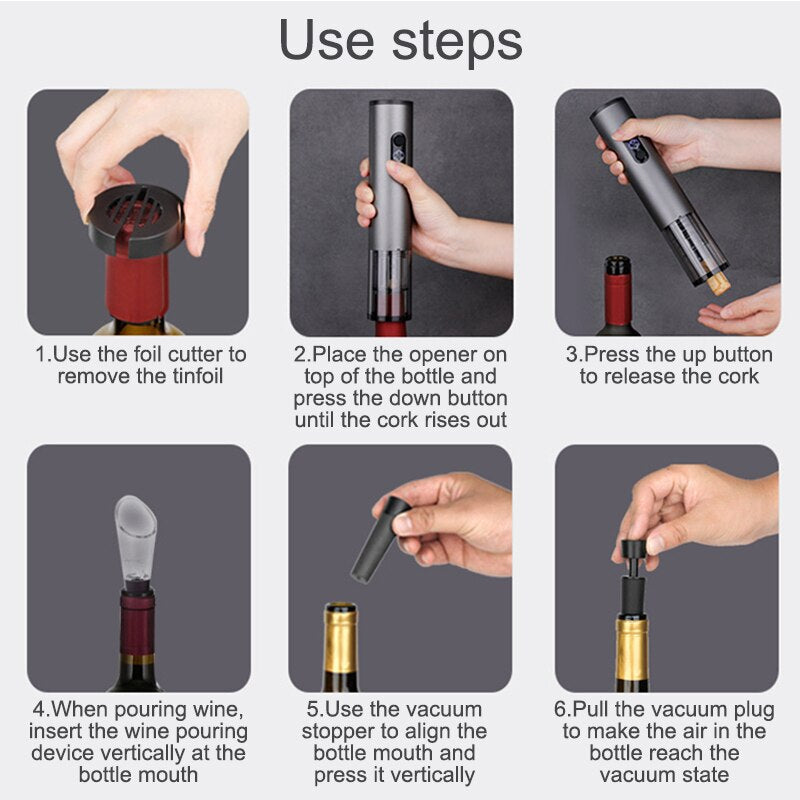 Use steps

1.Use the foil cutter to remove the tinfoil

2.Place the opener on top of the bottle and press the down button until the cork rises out

3.Press the up button to release the cork

4.When pouring wine, insert the wine pouring device vertically at the bottle mouth

5.Use the vacuum stopper to align the bottle mouth and press it vertically

6.Pull the vacuum plug to make the air in the bottle reach the vacuum state