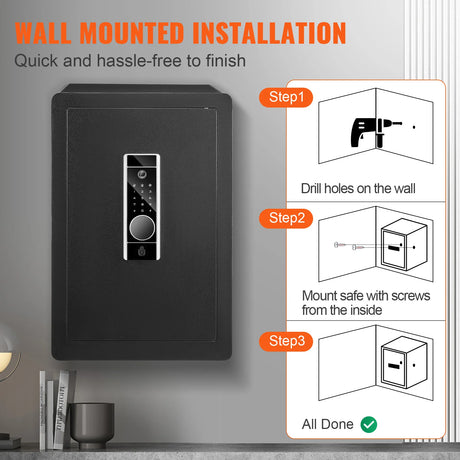 WALL MOUNTED INSTALLATION
Quick and hassle-free to finish

Step1
Drill holes on the wall

Step2
Mount safe with screws from the inside

Step3
All Done