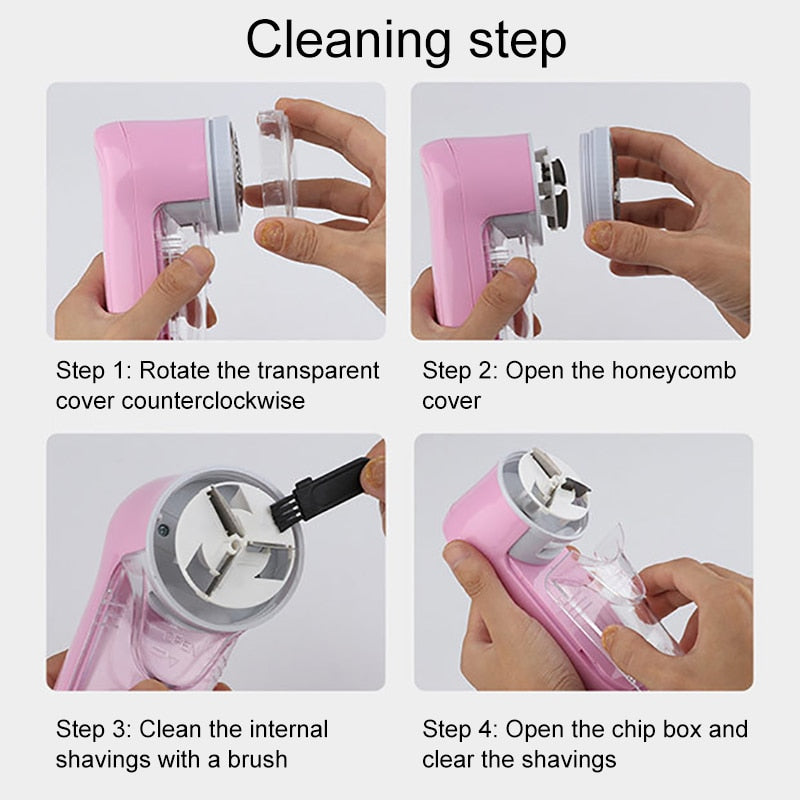 Cleaning step

Step 1: Rotate the transparent cover counterclockwise

Step 2: Open the honeycomb cover

Step 3: Clean the internal shavings with a brush

Step 4: Open the chip box and clear the shavings