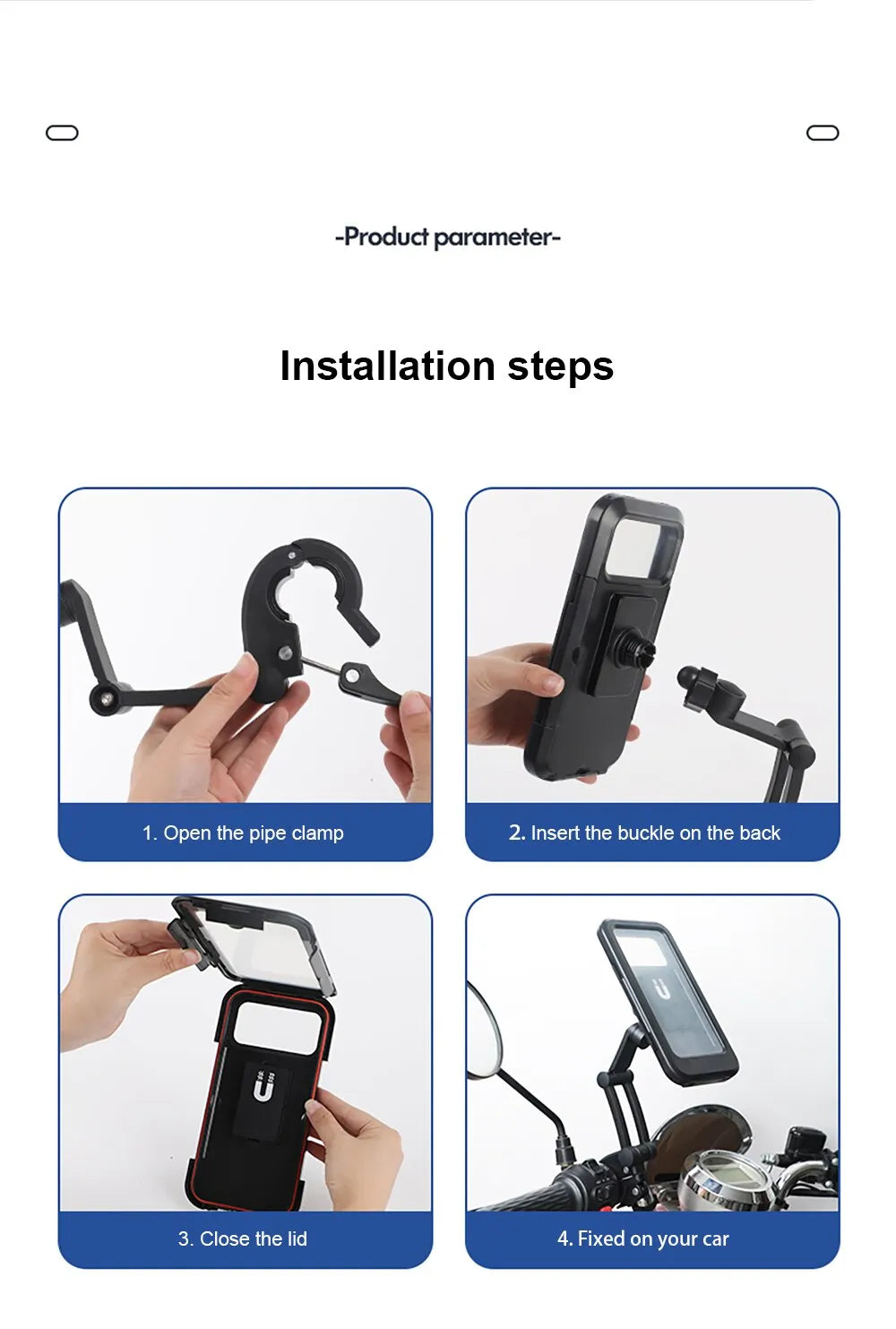 -Product parameter-

Installation steps

1. Open the pipe clamp

2. Insert the buckle on the back

3. Close the lid

4. Fixed on your car