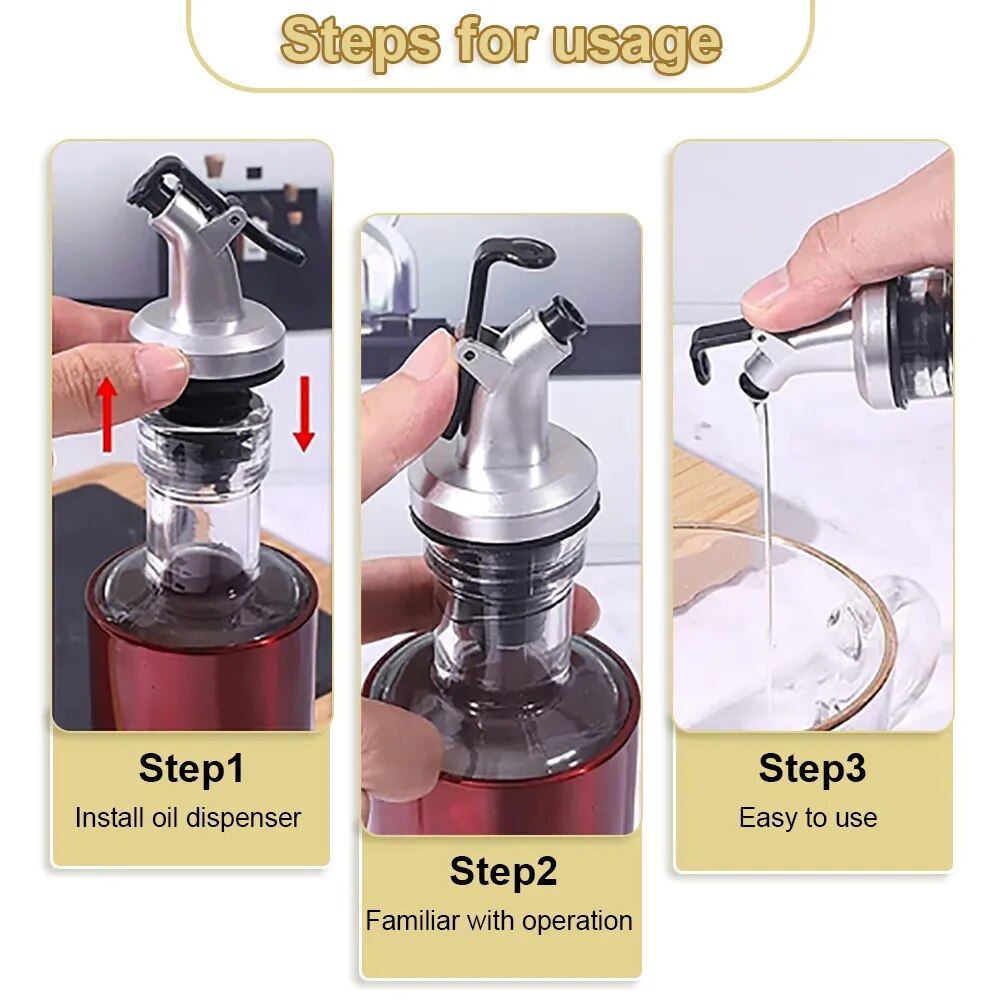 Steps for usage

Step1
Install oil dispenser

Step2
Familiar with operation

Step3
Easy to use