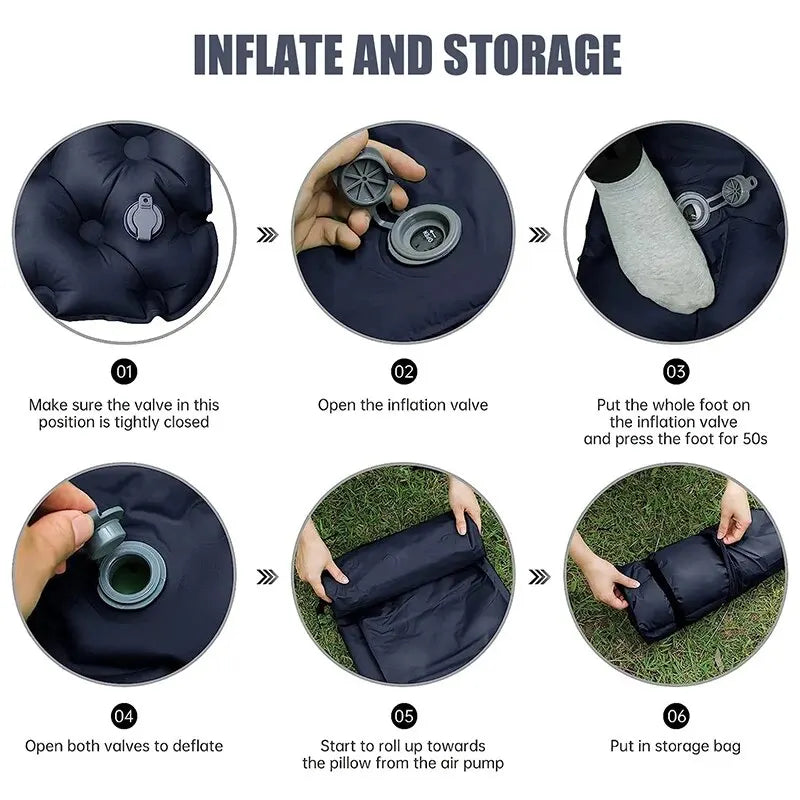 INFLATE AND STORAGE

01
Make sure the valve in this position is tightly closed

02
Open the inflation valve

03
Put the whole foot on the inflation valve and press the foot for 50s

04
Open both valves to deflate

05
Start to roll up towards the pillow from the air pump

06
Put in storage bag