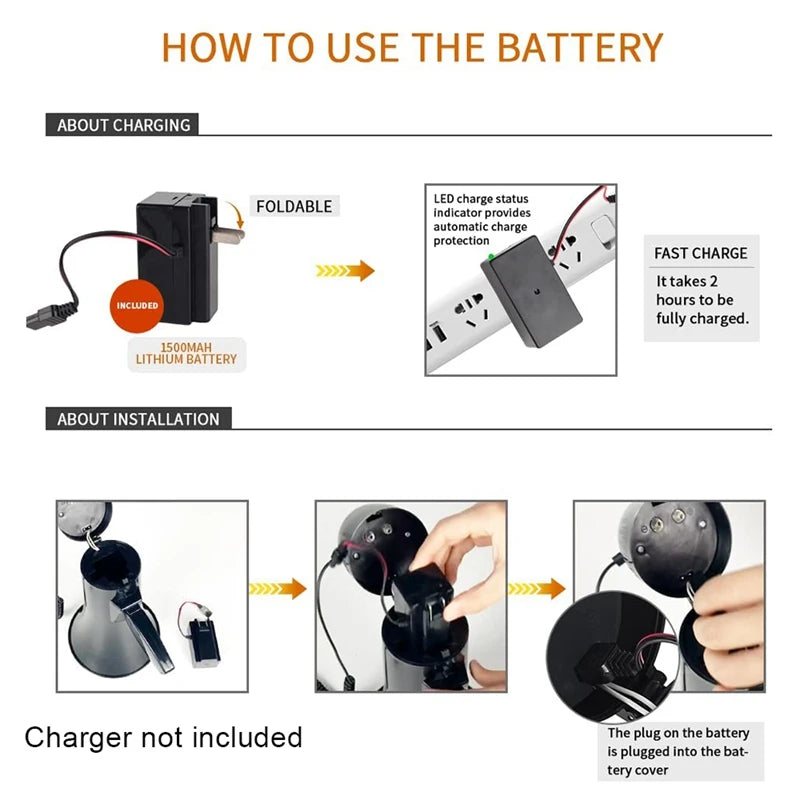 HOW TO USE THE BATTERY

ABOUT CHARGING

FOLDABLE

INCLUDED

1500MAH LITHIUM BATTERY

LED charge status indicator provides automatic charge protection

FAST CHARGE

It takes 2 hours to be fully charged.

ABOUT INSTALLATION

Charger not included

The plug on the battery is plugged into the battery cover