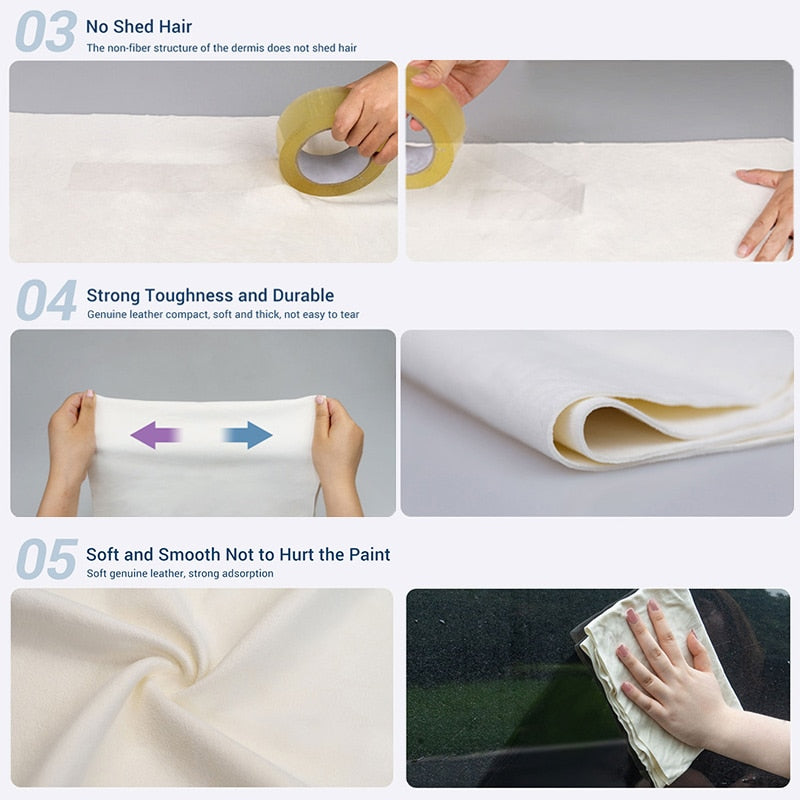 03 No Shed Hair
The non-fiber structure of the dermis does not shed hair

04 Strong Toughness and Durable
Genuine leather compact, soft and thick, not easy to tear

05 Soft and Smooth Not to Hurt the Paint
Soft genuine leather, strong adsorption