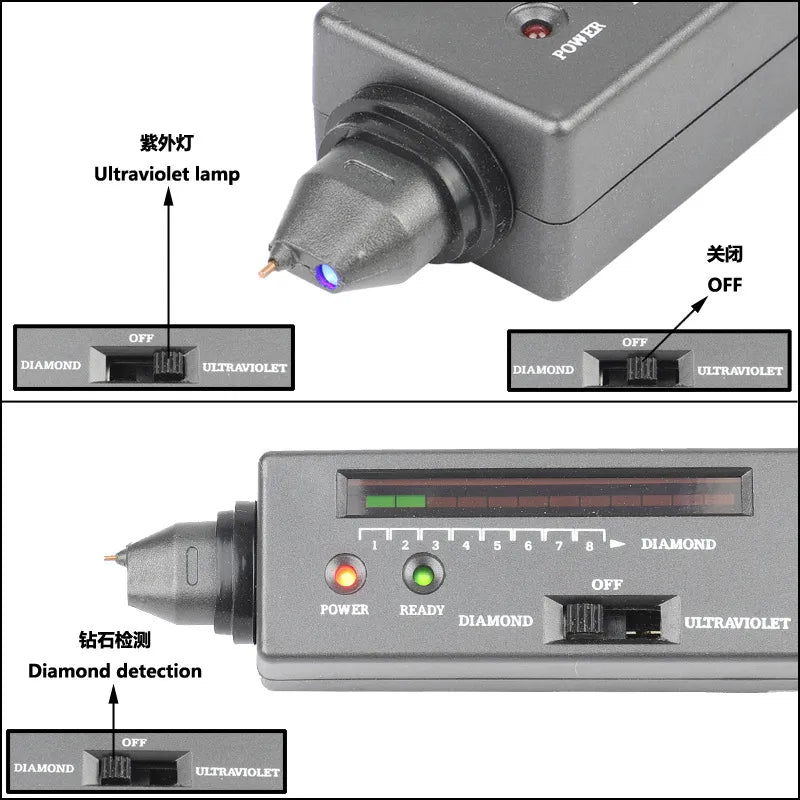 POWER

紫外灯
Ultraviolet lamp

OFF
DIAMOND ULTRAVIOLET

关闭
OFF

OFF
DIAMOND ULTRAVIOLET

1 2 3 4 5 6 7 8 DIAMOND

POWER READY

OFF
DIAMOND ULTRAVIOLET

钻石检测
Diamond detection

OFF
DIAMOND ULTRAVIOLET