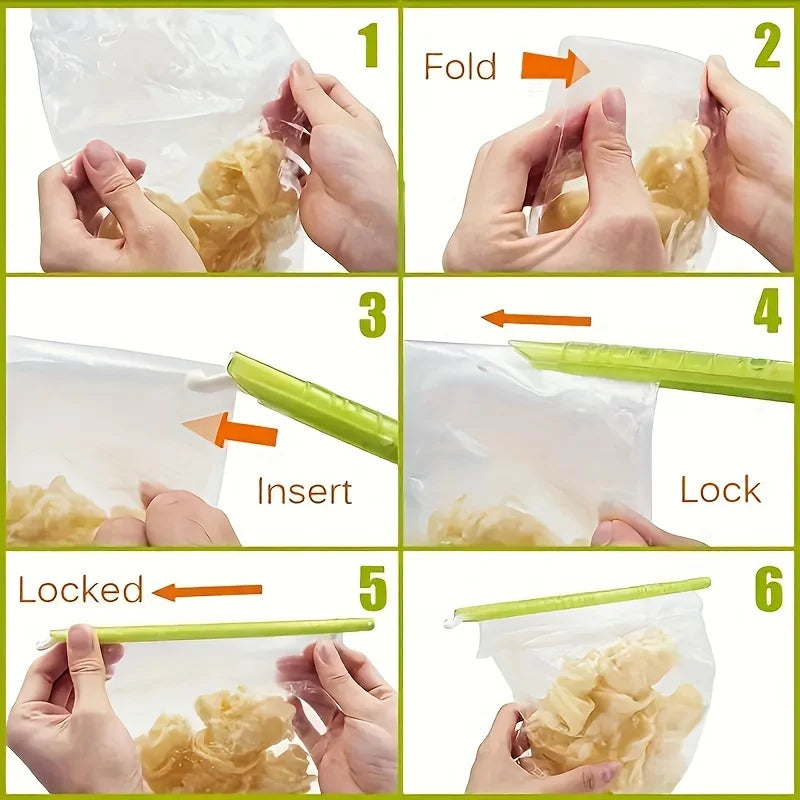 1

Fold

2

3

Insert

4

Lock

Locked

5

6