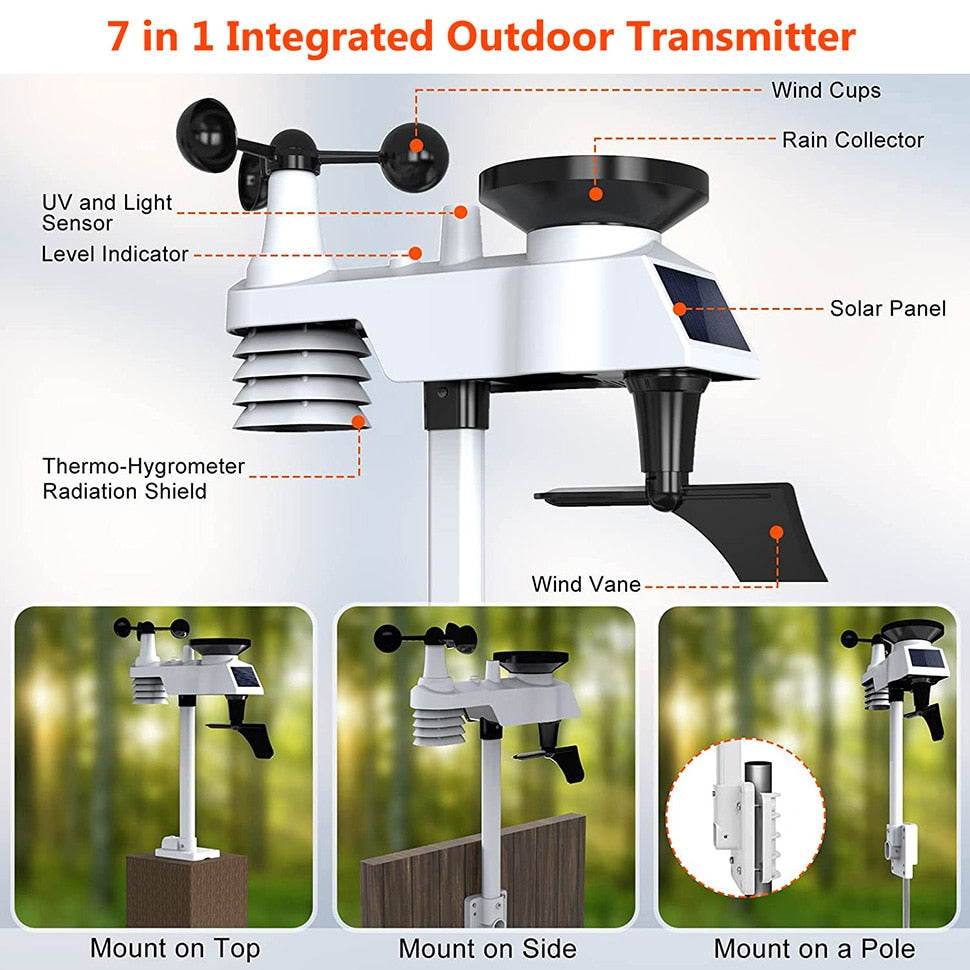 7 in 1 Integrated Outdoor Transmitter

Wind Cups

Rain Collector

UV and Light Sensor

Level Indicator

Solar Panel

Thermo-Hygrometer Radiation Shield

Wind Vane

Mount on Top

Mount on Side

Mount on a Pole