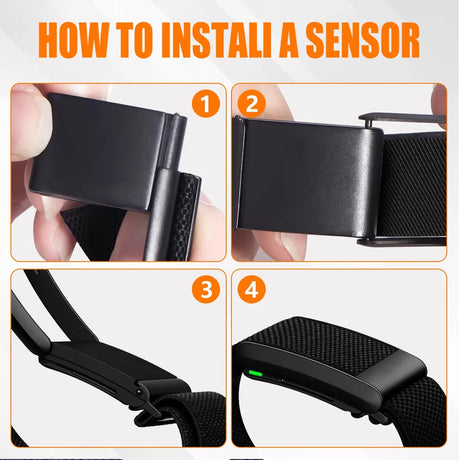 HOW TO INSTALI A SENSOR

1

2

3

4