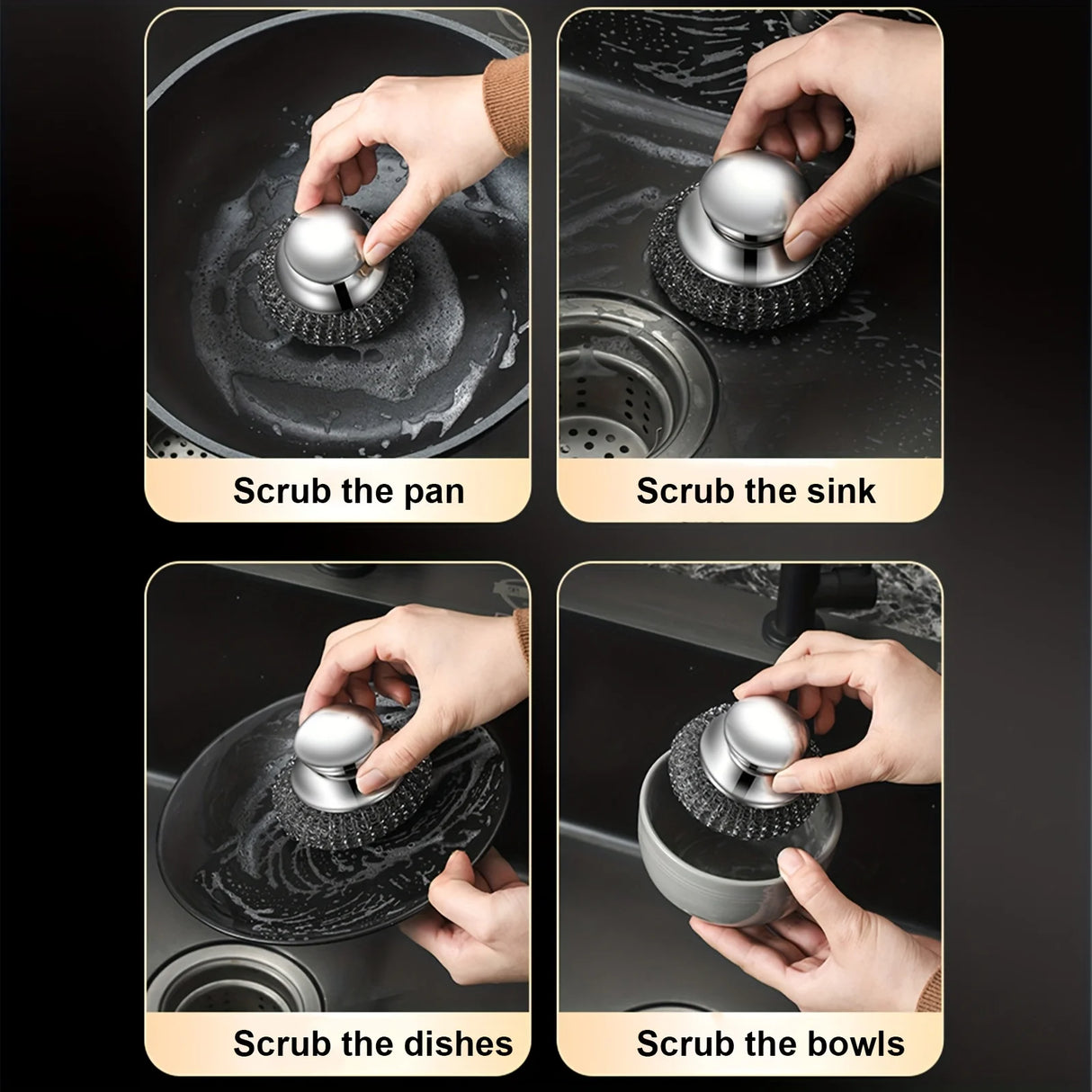 Scrub the pan

Scrub the sink

Scrub the dishes

Scrub the bowls