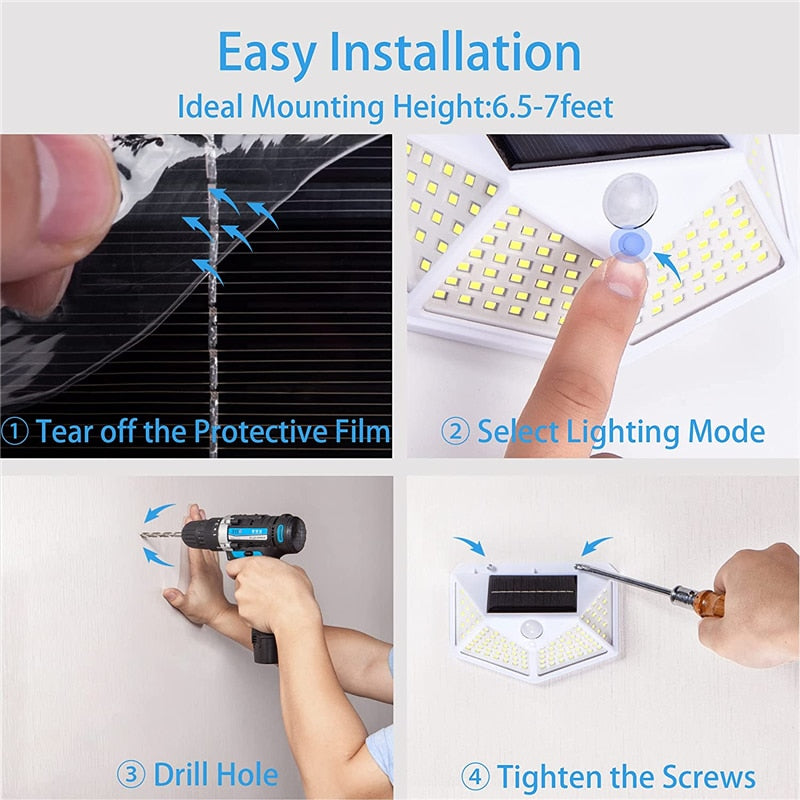 Easy Installation

Ideal Mounting Height:6.5-7feet

① Tear off the Protective Film

② Select Lighting Mode

③ Drill Hole

④ Tighten the Screws