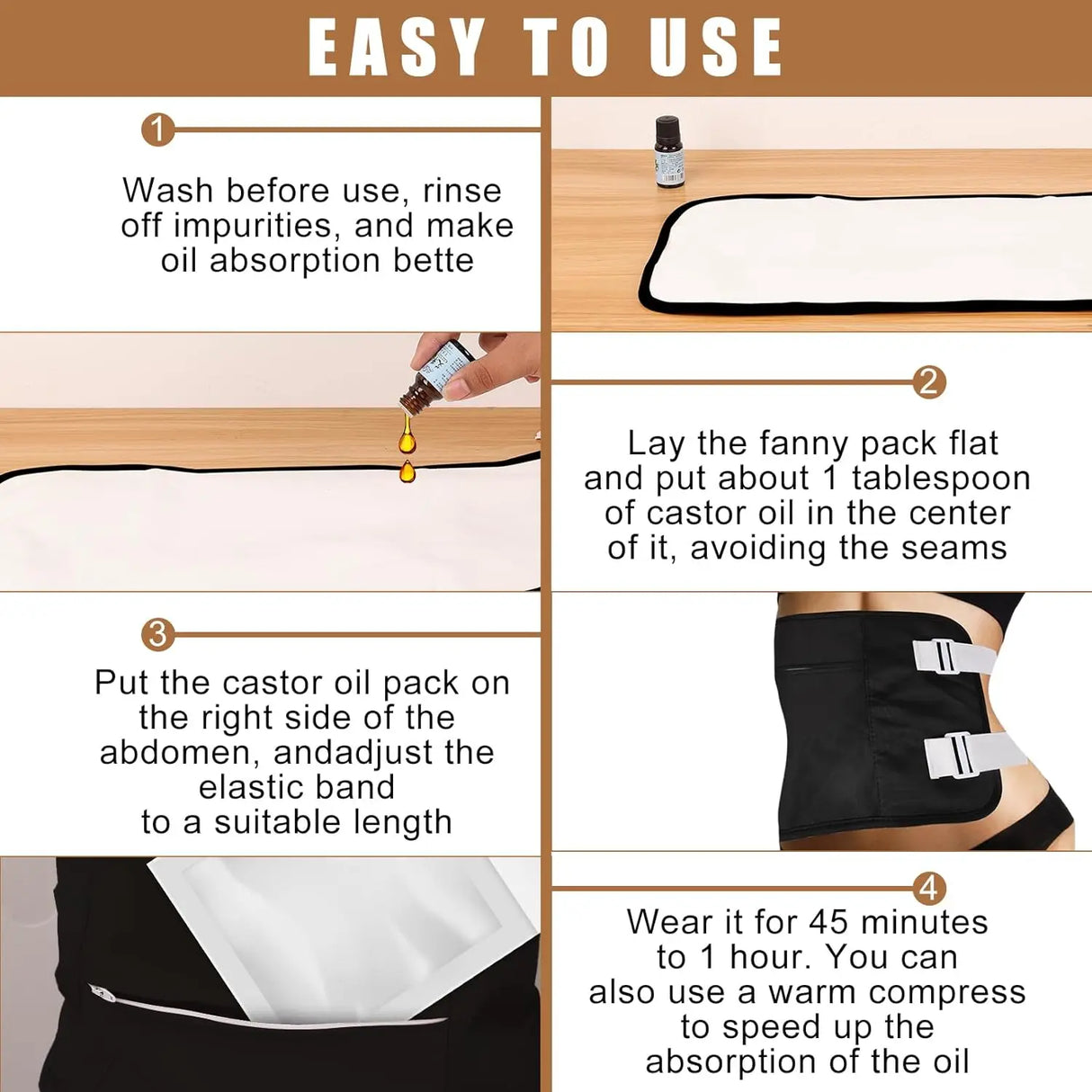 EASY TO USE

1

Wash before use, rinse off impurities, and make oil absorption bette

2

Lay the fanny pack flat and put about 1 tablespoon of castor oil in the center of it, avoiding the seams

3

Put the castor oil pack on the right side of the abdomen, andadjust the elastic band to a suitable length

4

Wear it for 45 minutes to 1 hour. You can also use a warm compress to speed up the absorption of the oil