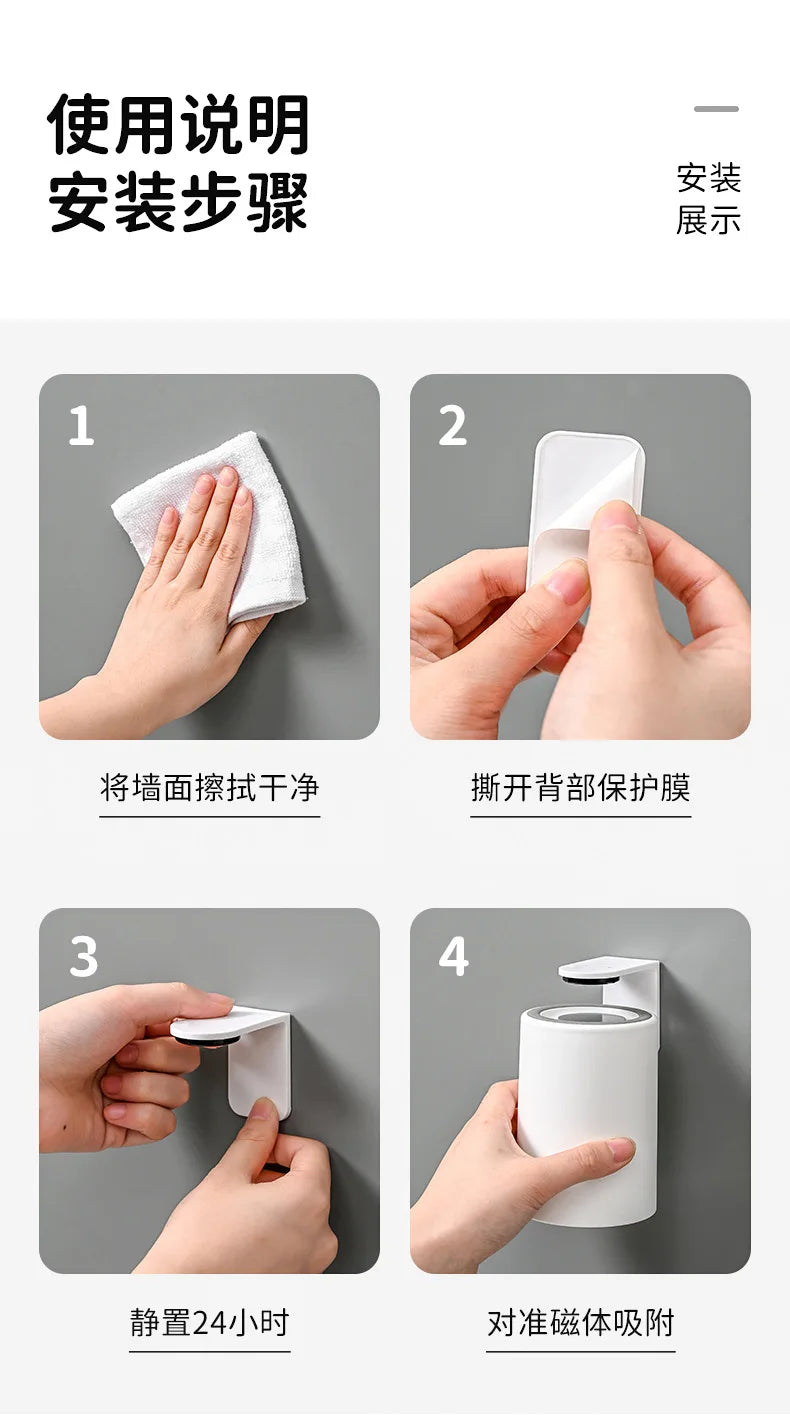 使用说明
安装步骤

安装
展示

1

将墙面擦拭干净

2

撕开背部保护膜

3

静置24小时

4

对准磁体吸附