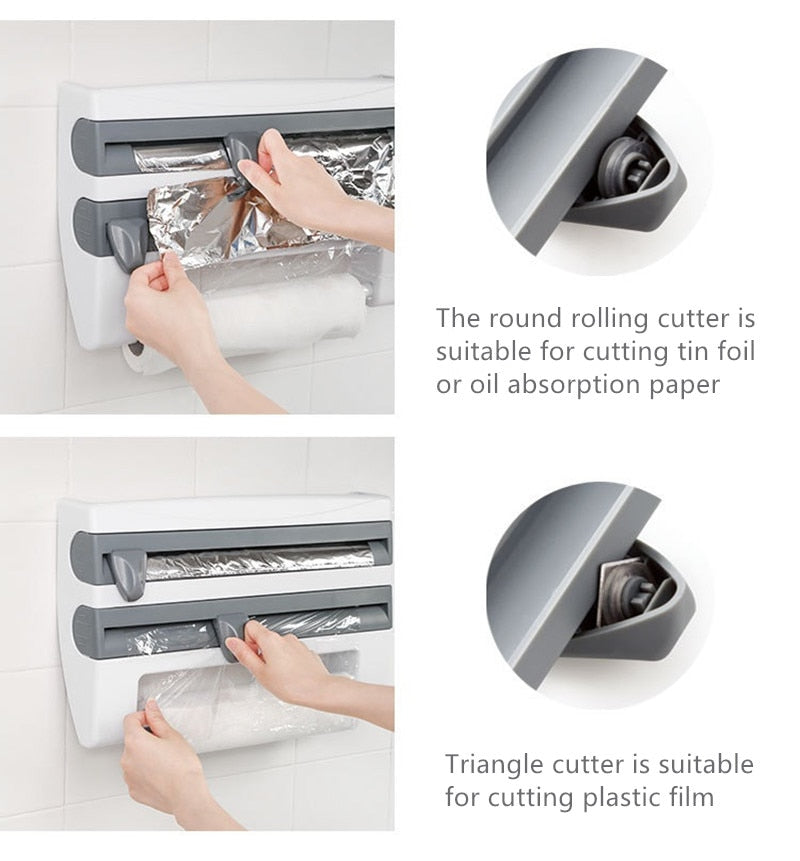 The round rolling cutter is suitable for cutting tin foil or oil absorption paper

Triangle cutter is suitable for cutting plastic film