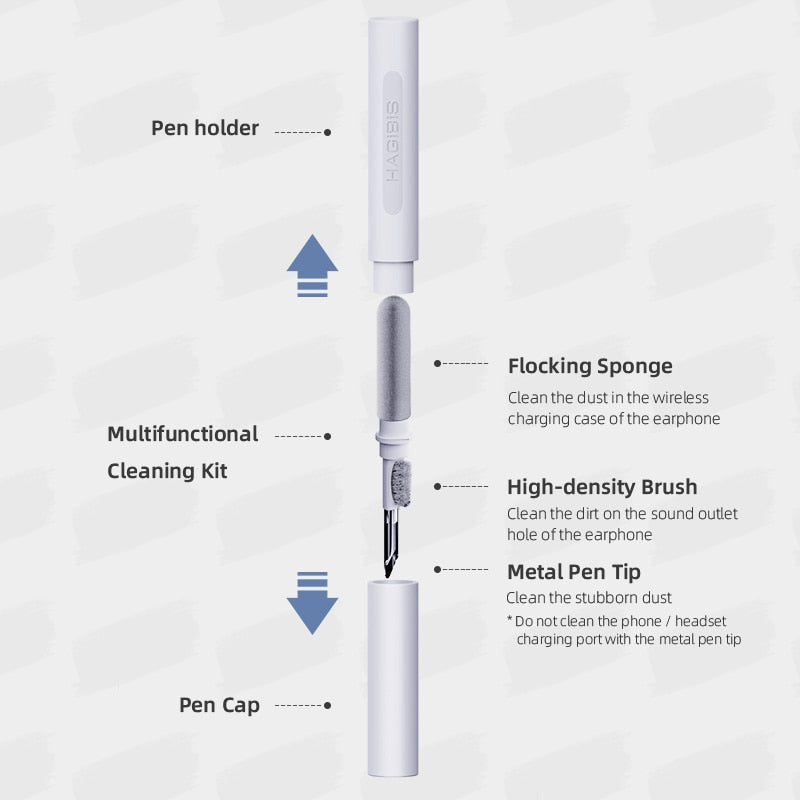 Pen holder

HAGIBIS

Flocking Sponge

Clean the dust in the wireless charging case of the earphone

Multifunctional Cleaning Kit

High-density Brush

Clean the dirt on the sound outlet hole of the earphone

Metal Pen Tip

Clean the stubborn dust

* Do not clean the phone / headset charging port with the metal pen tip

Pen Cap