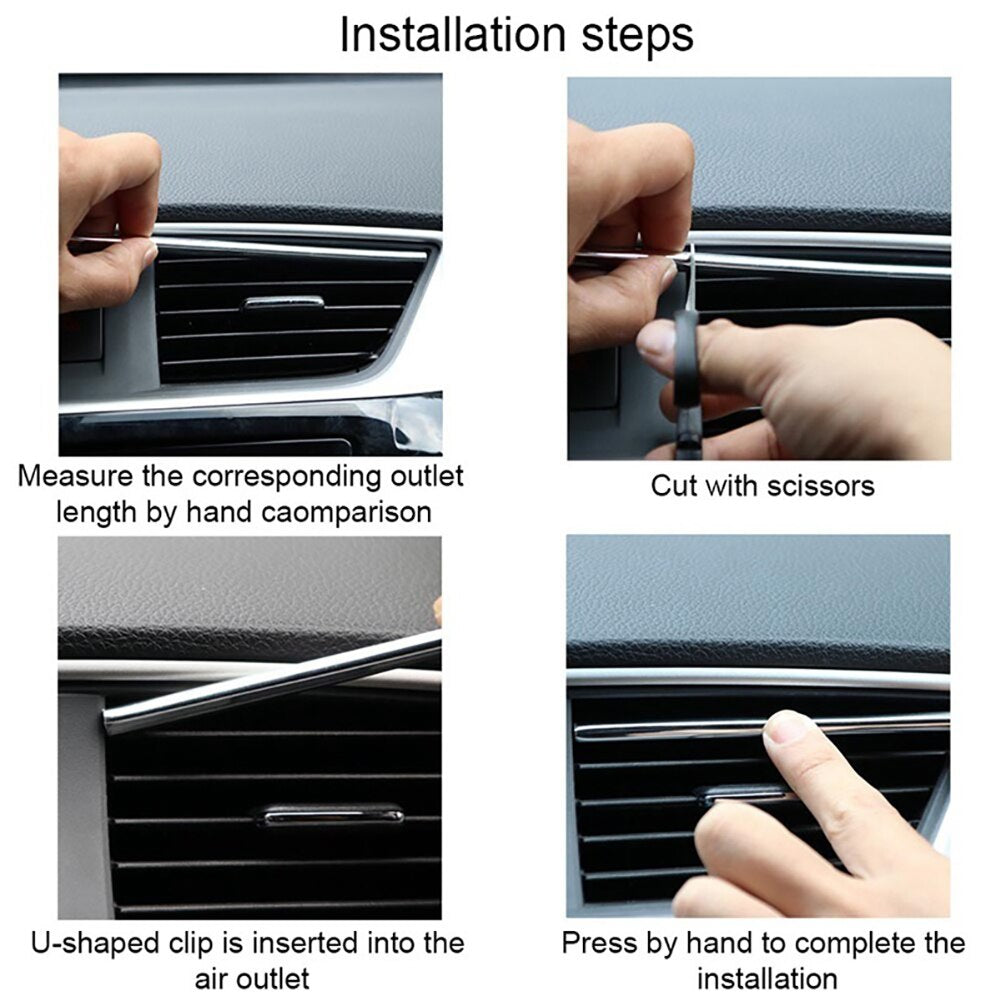 Installation steps

Measure the corresponding outlet length by hand caomparison

Cut with scissors

U-shaped clip is inserted into the air outlet

Press by hand to complete the installation