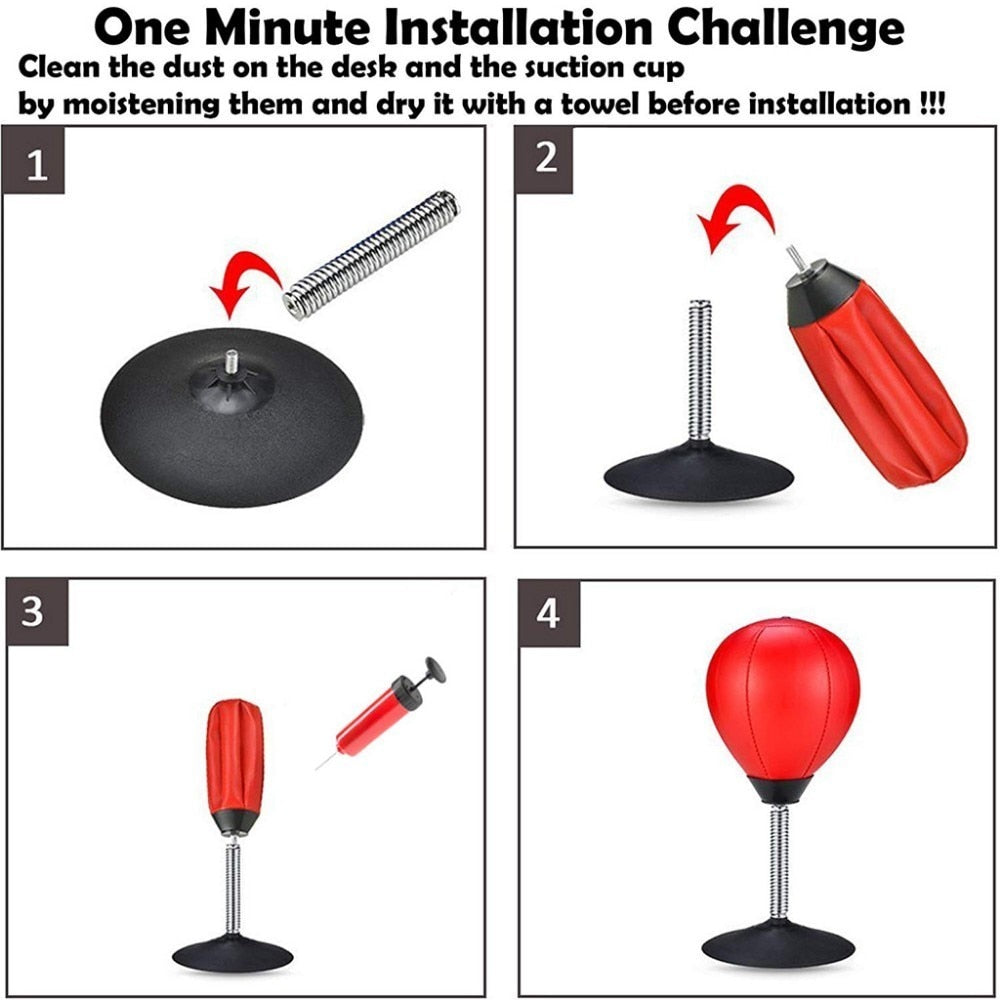 One Minute Installation Challenge

Clean the dust on the desk and the suction cup by moistening them and dry it with a towel before installation !!!

1

2

3

4