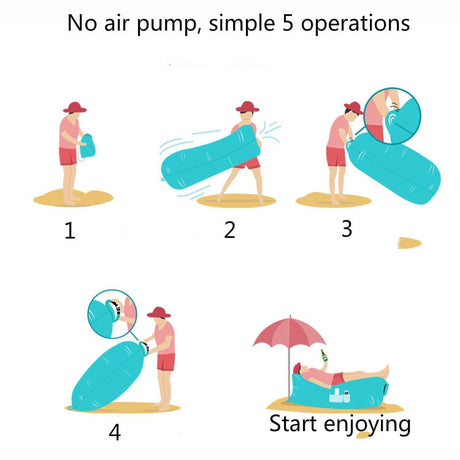 No air pump, simple 5 operations

1

2

3

4

Start enjoying