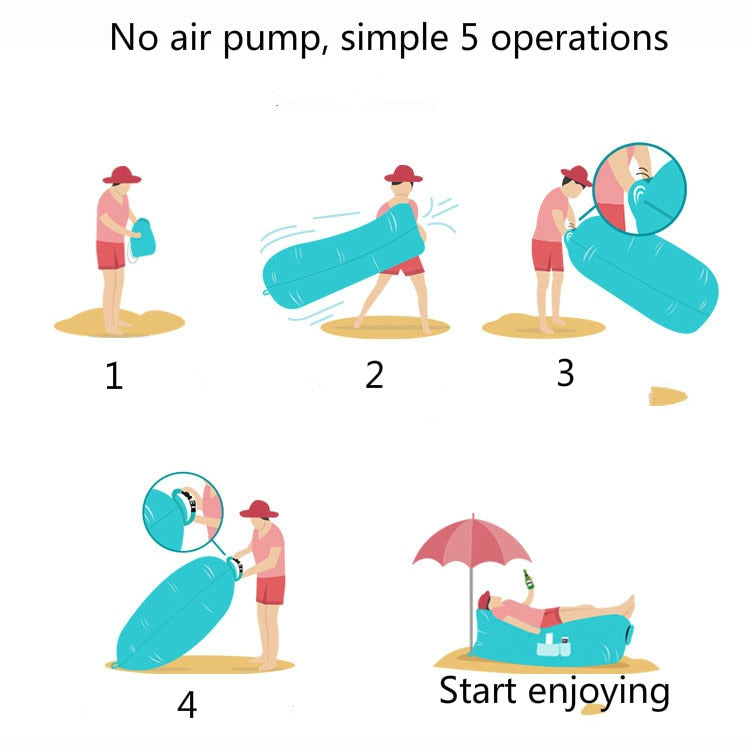 No air pump, simple 5 operations

1

2

3

4

Start enjoying