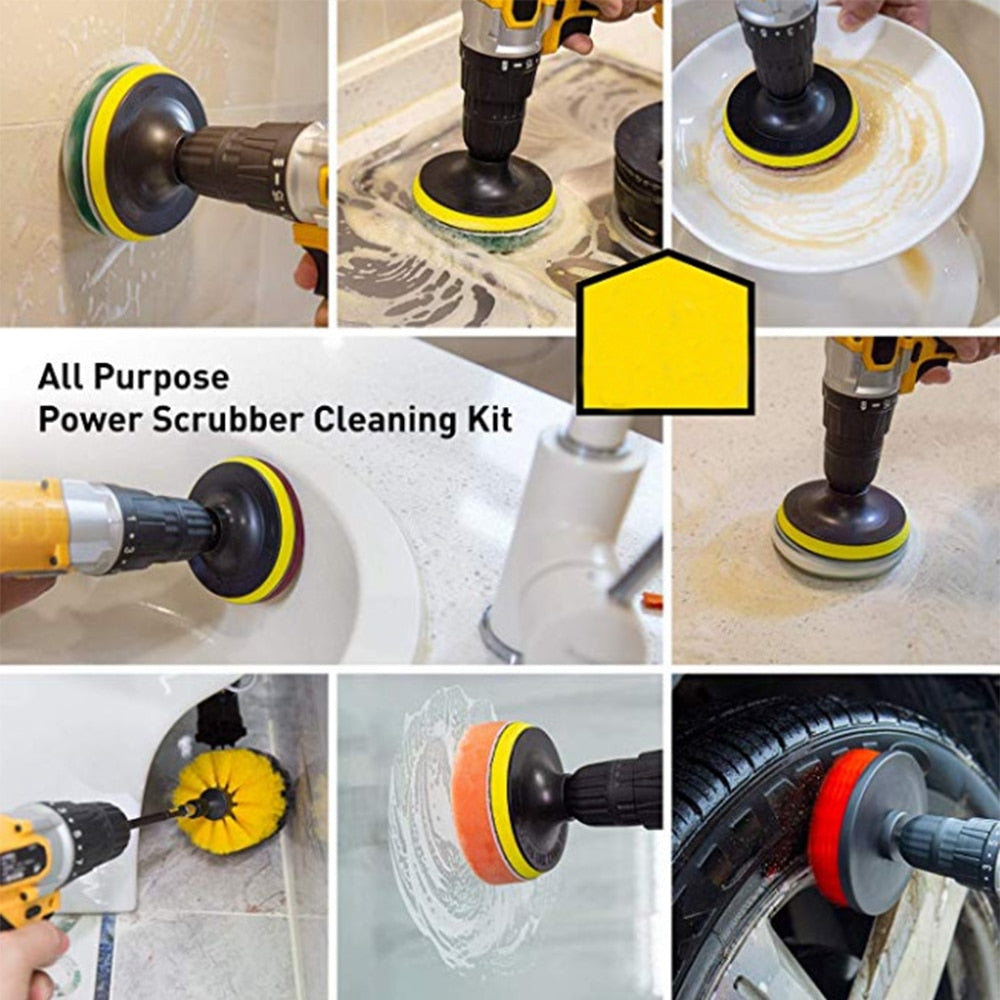 All Purpose
Power Scrubber Cleaning Kit