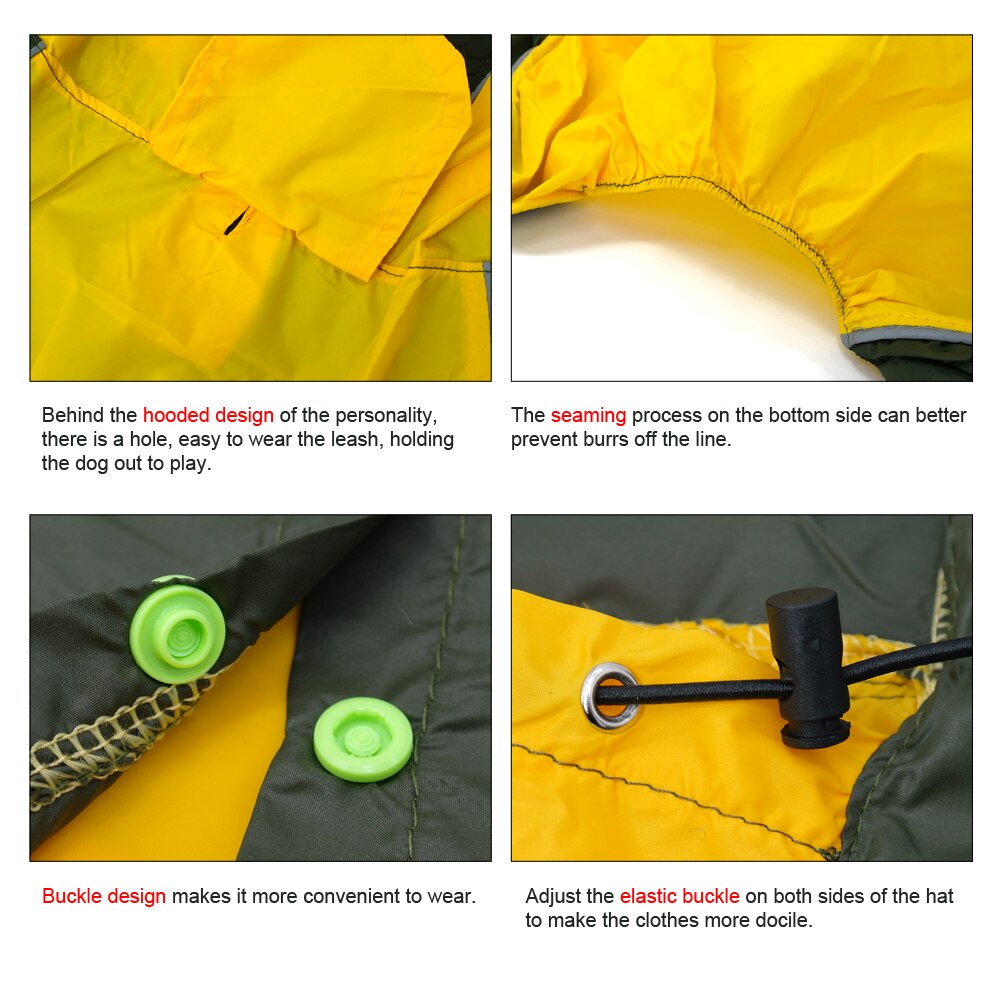 Behind the hooded design of the personality, there is a hole, easy to wear the leash, holding the dog out to play.

The seaming process on the bottom side can better prevent burrs off the line.

Buckle design makes it more convenient to wear.

Adjust the elastic buckle on both sides of the hat to make the clothes more docile.