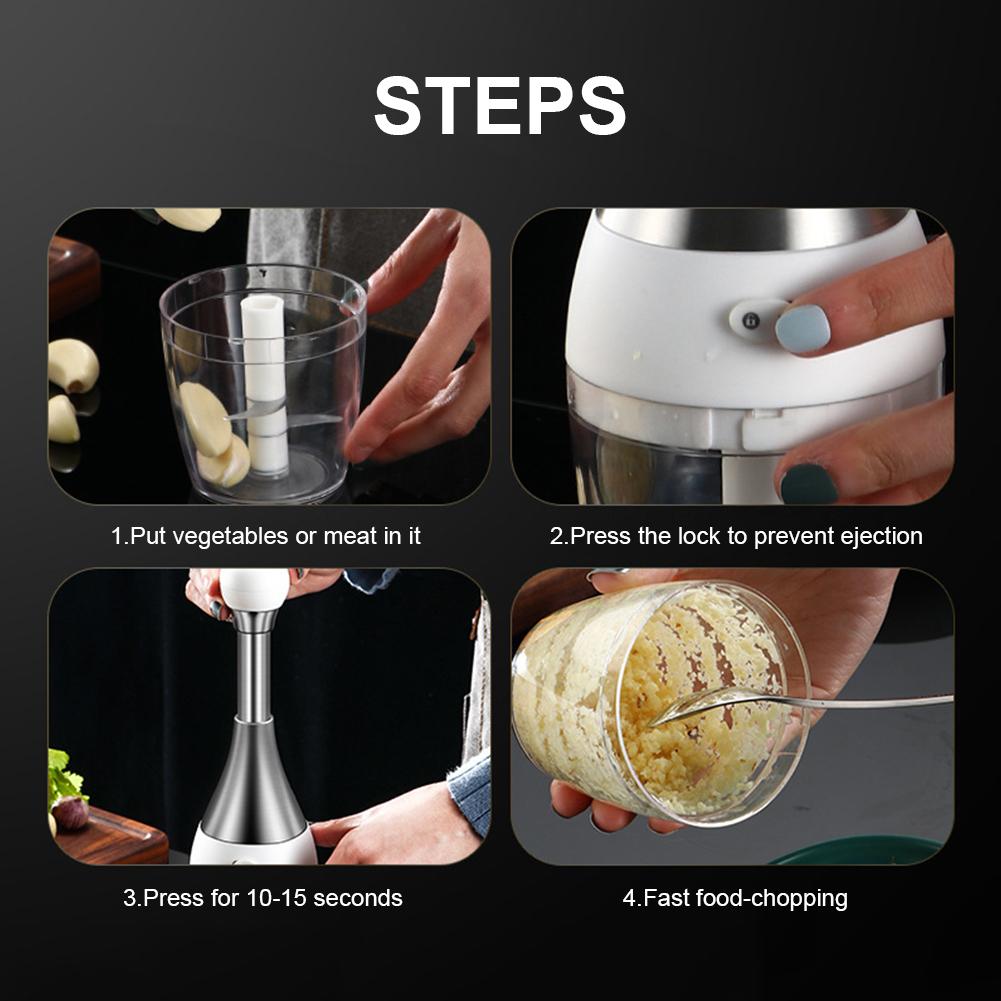 STEPS

1.Put vegetables or meat in it

2.Press the lock to prevent ejection

3.Press for 10-15 seconds

4.Fast food-chopping