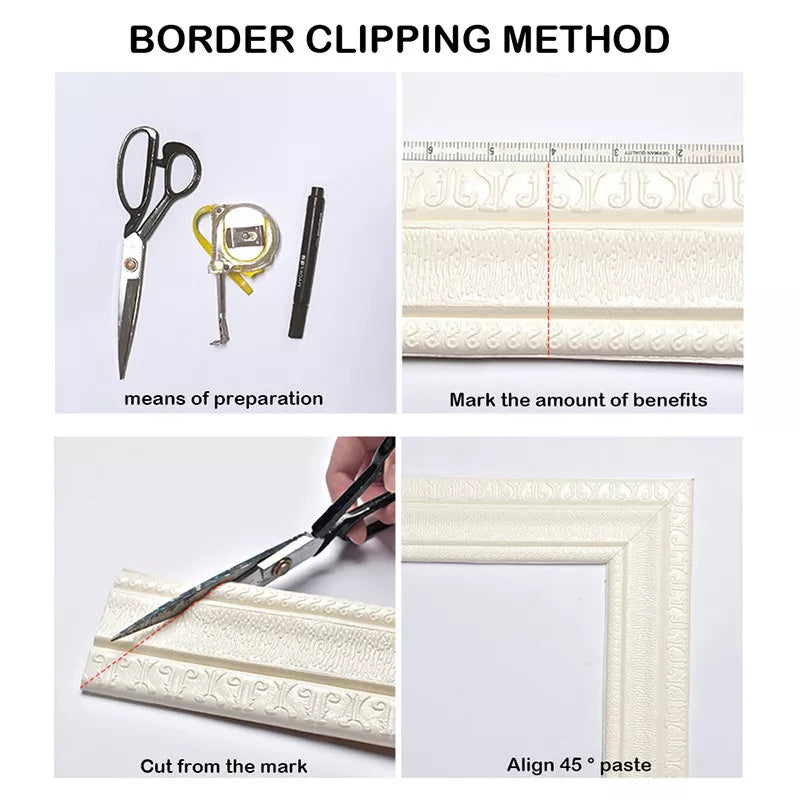 BORDER CLIPPING METHOD

means of preparation

6 5 4 3 2

Mark the amount of benefits

Cut from the mark

Align 45 ° paste