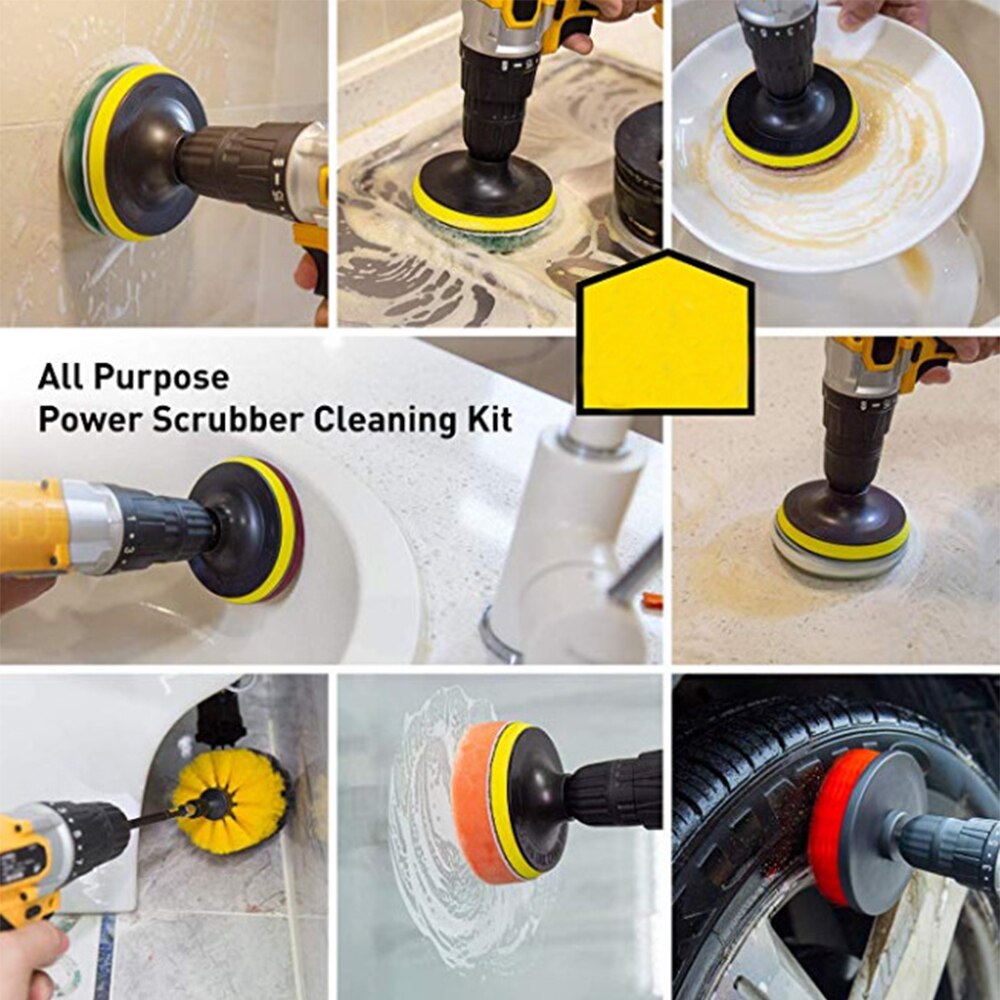 All Purpose
Power Scrubber Cleaning Kit