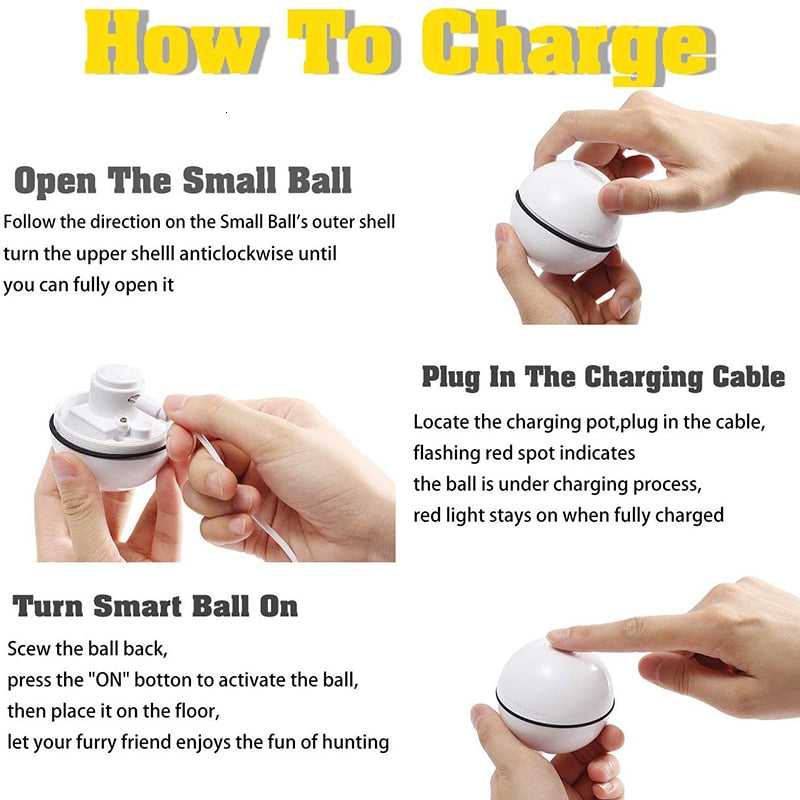 How To Charge

Open The Small Ball

Follow the direction on the Small Ball's outer shell
turn the upper shelll anticlockwise until
you can fully open it

Plug In The Charging Cable

Locate the charging pot,plug in the cable,
flashing red spot indicates
the ball is under charging process,
red light stays on when fully charged

Turn Smart Ball On

Scew the ball back,
press the "ON" botton to activate the ball,
then place it on the floor,
let your furry friend enjoys the fun of hunting