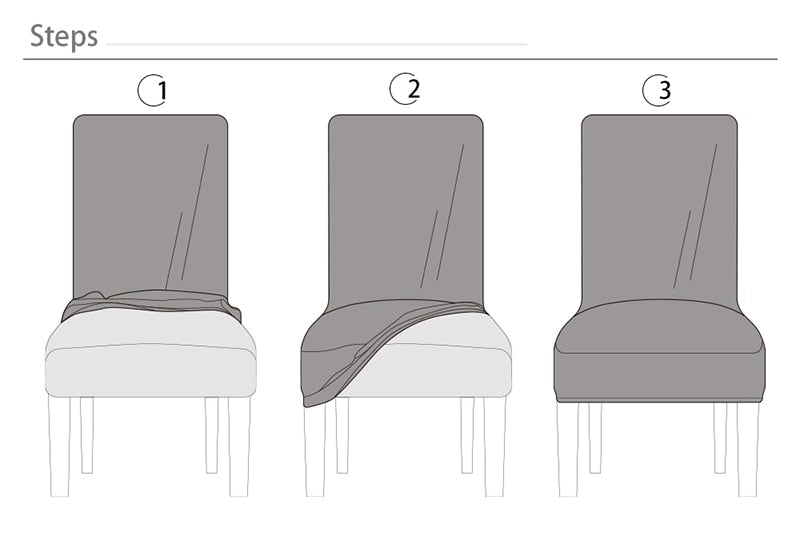 Steps

1

2

3