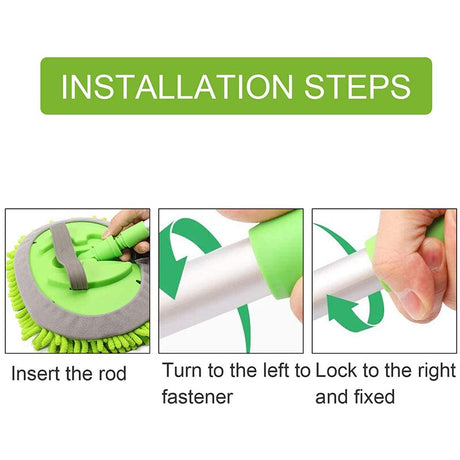 INSTALLATION STEPS

Insert the rod

Turn to the left to fastener

Lock to the right and fixed